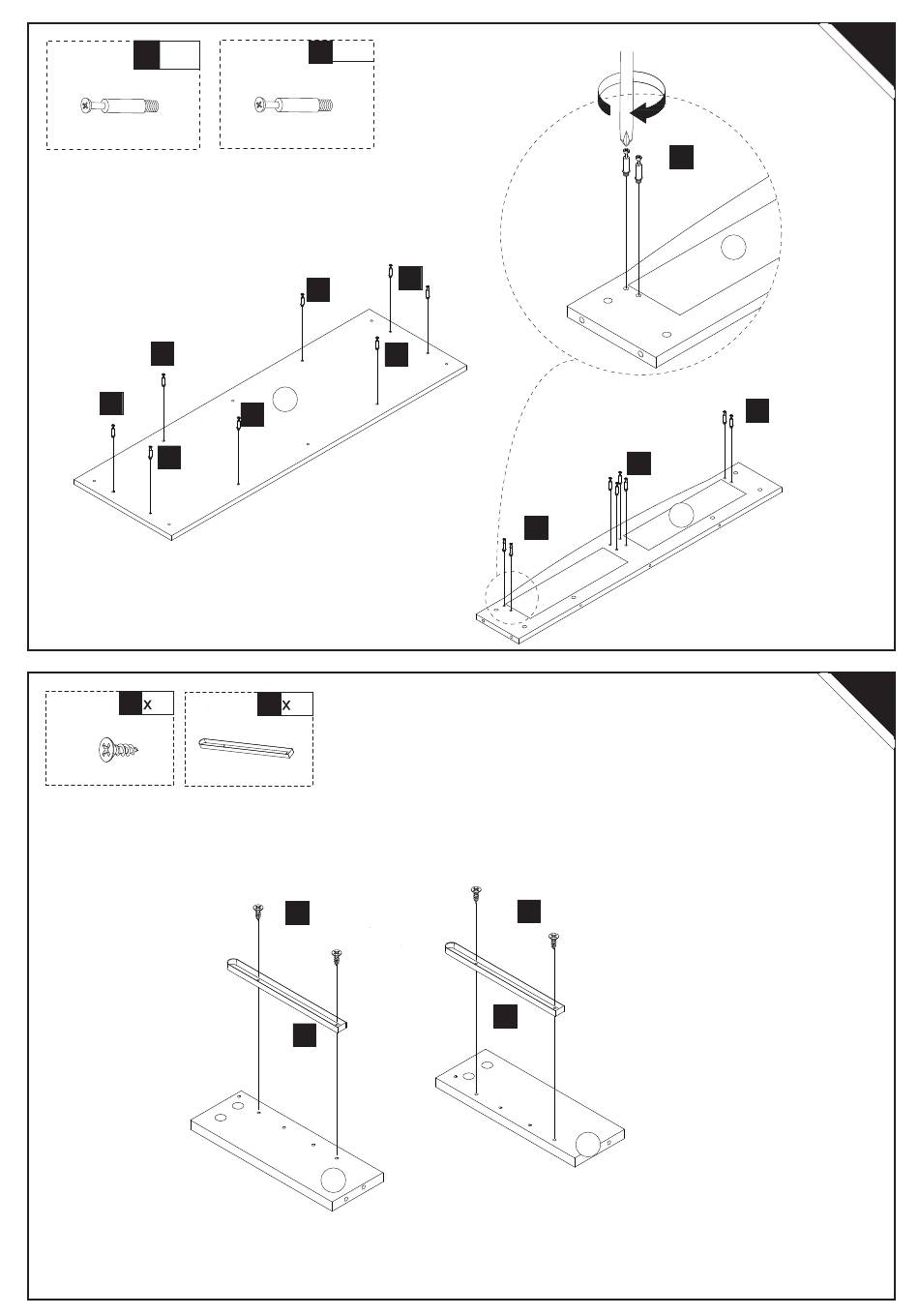 x

x