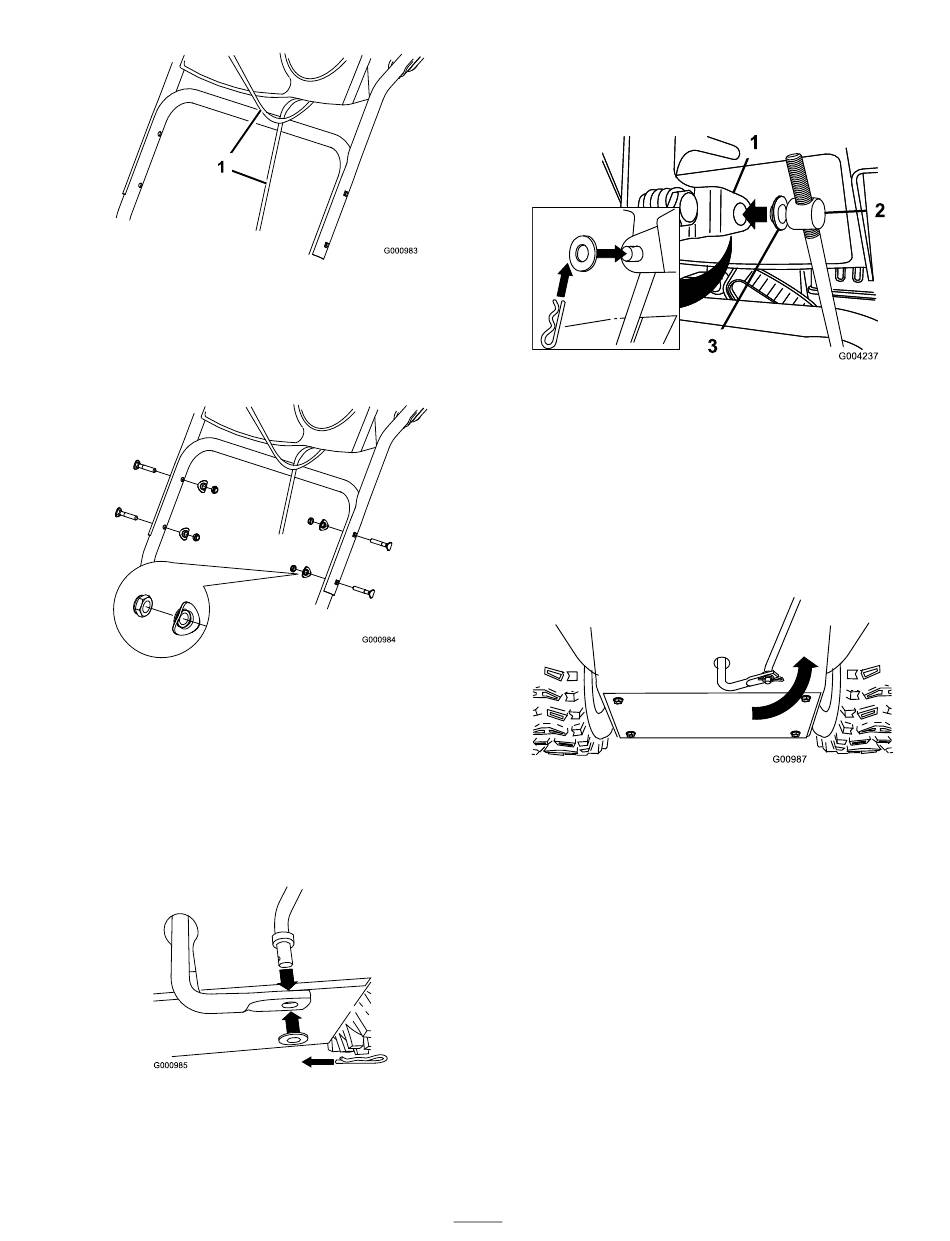 1

G000983

G000984

G000985

1

2

3

G004237

G00987