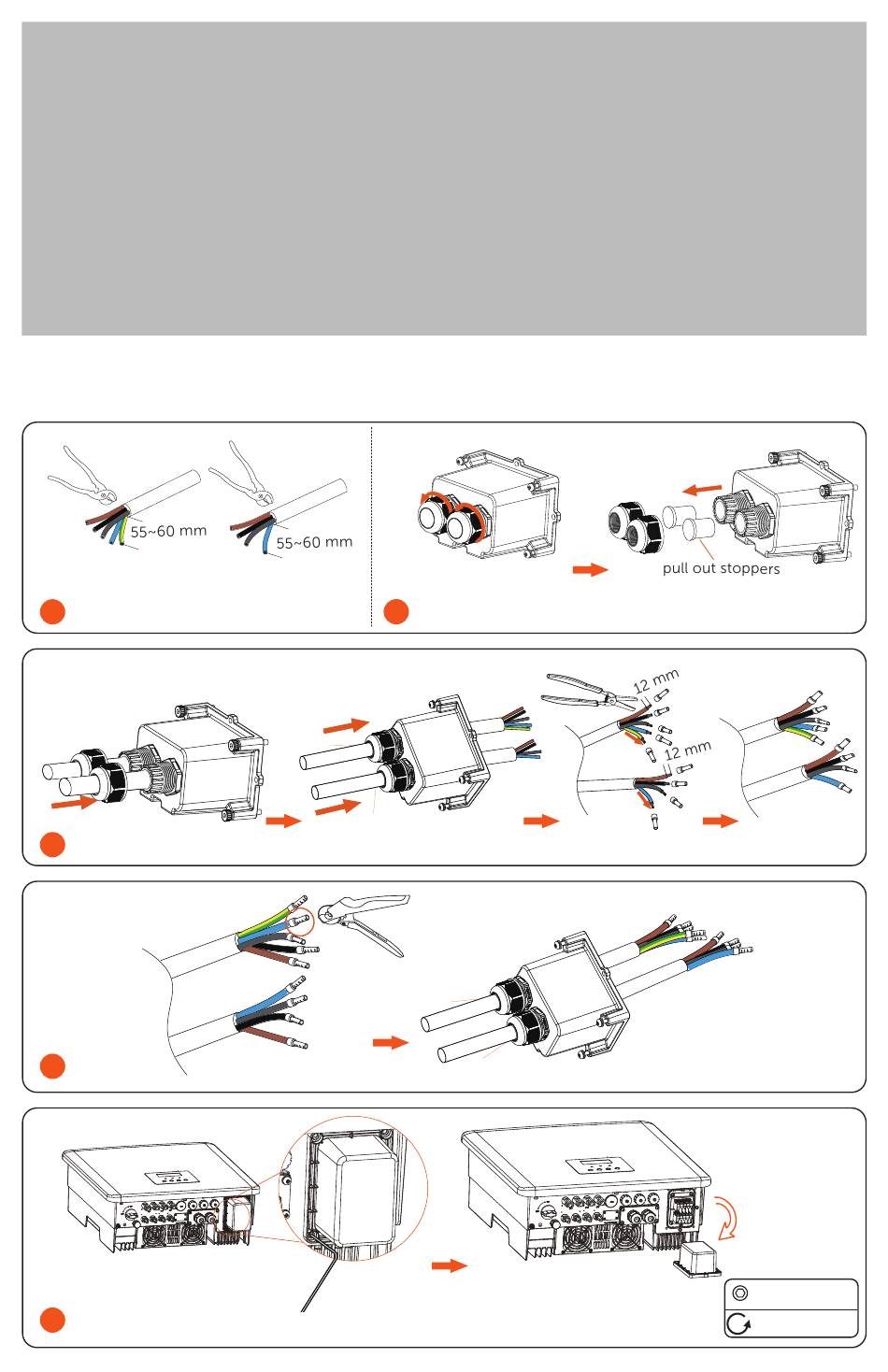 55~60 mm

55~60 mm

pull out stoppers

12 mm

12 mm