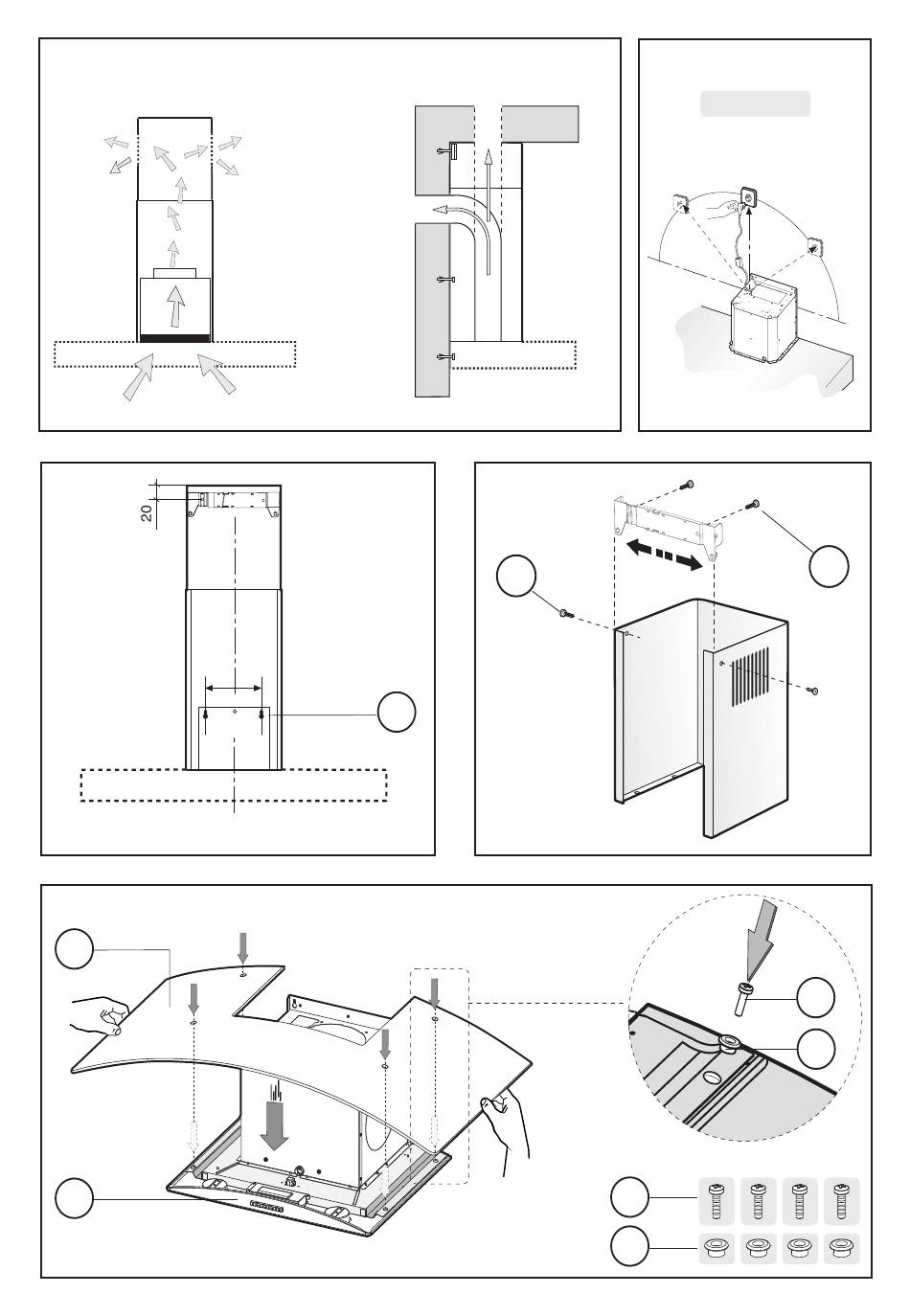 20