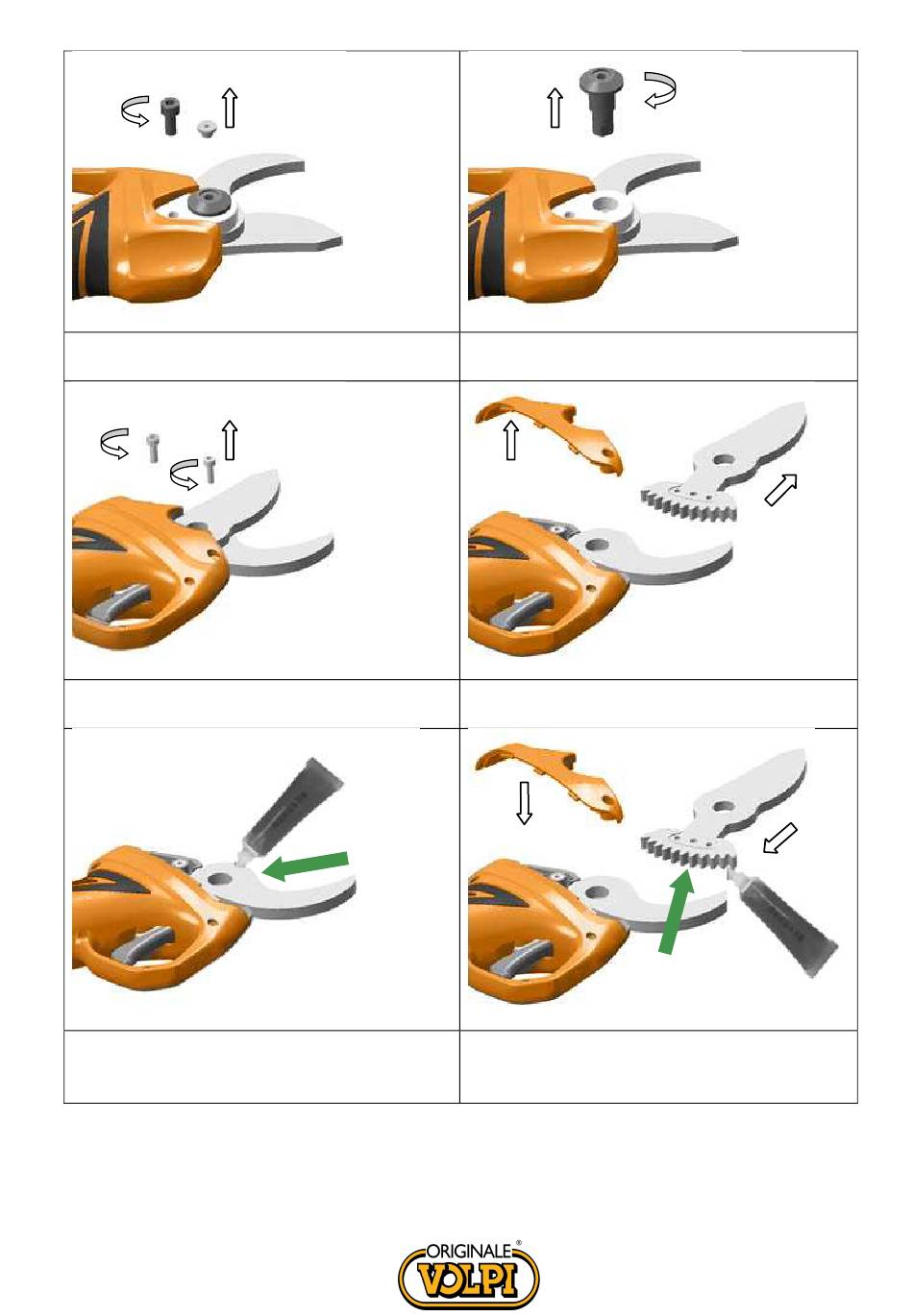 ORIGINALE®
VOLPI