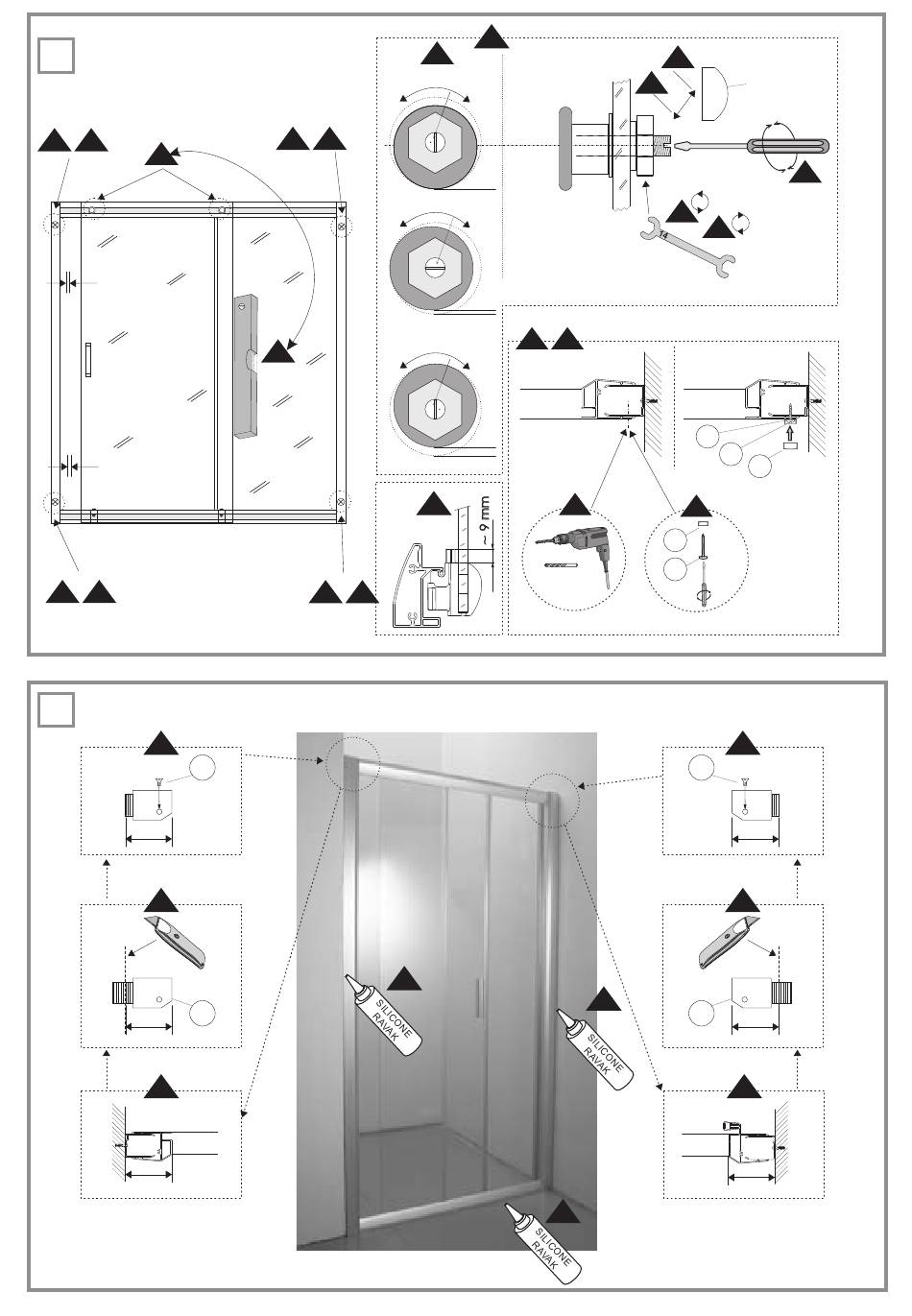 14

~ 9 mm

SILICONE RAVAK

SILICONE RAVAK

SILICONE RAVAK