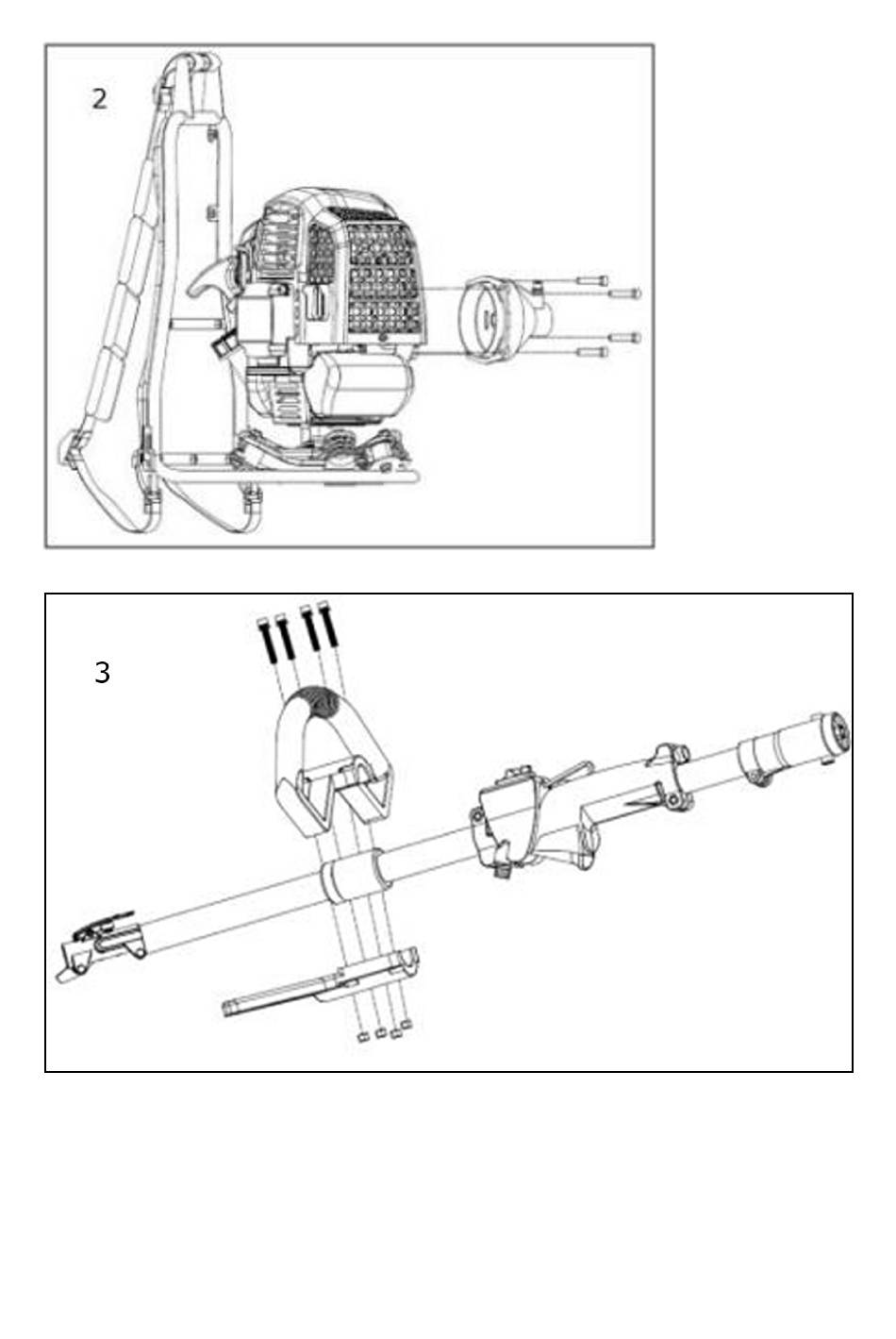 2

3