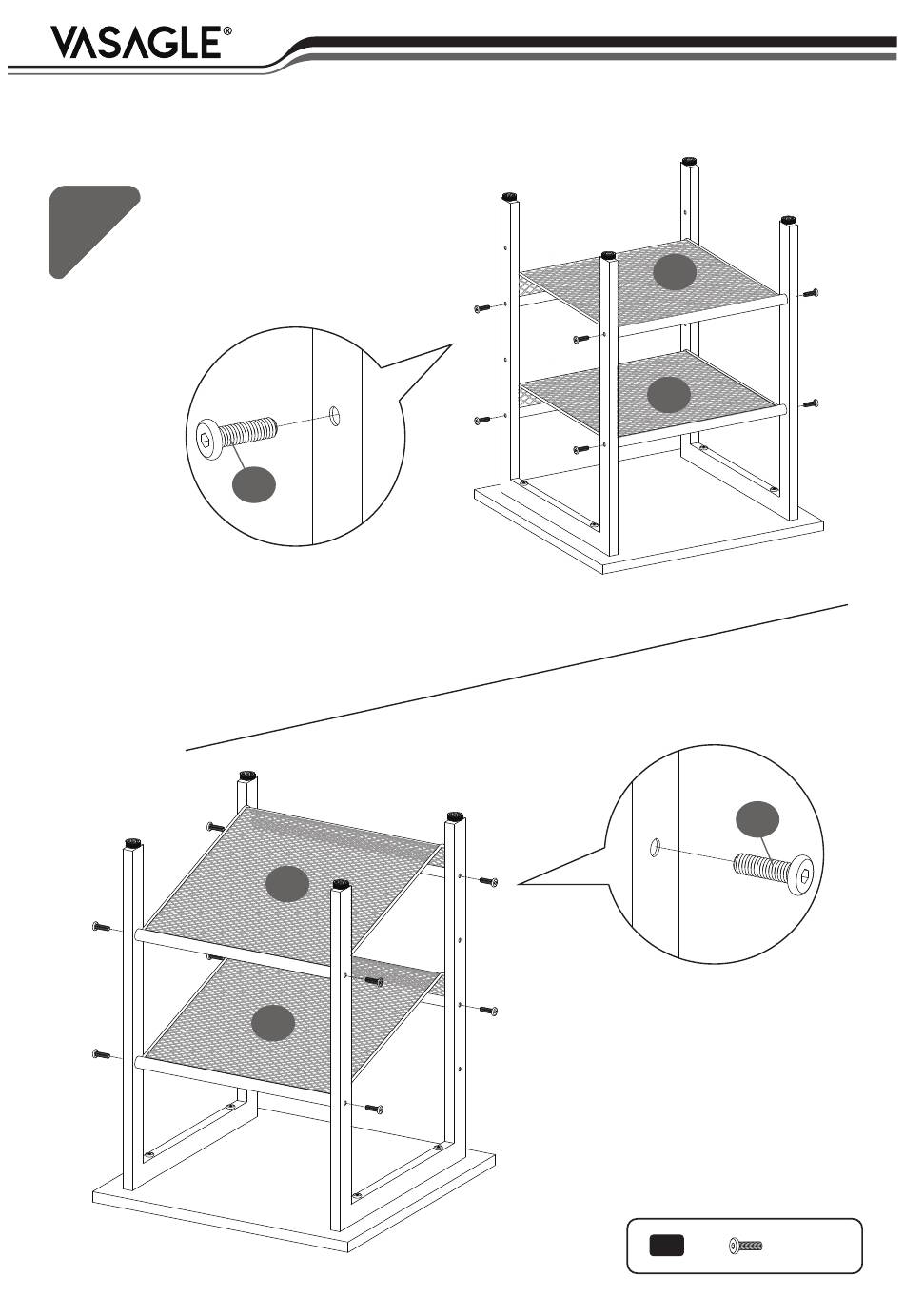 VASAGLE®