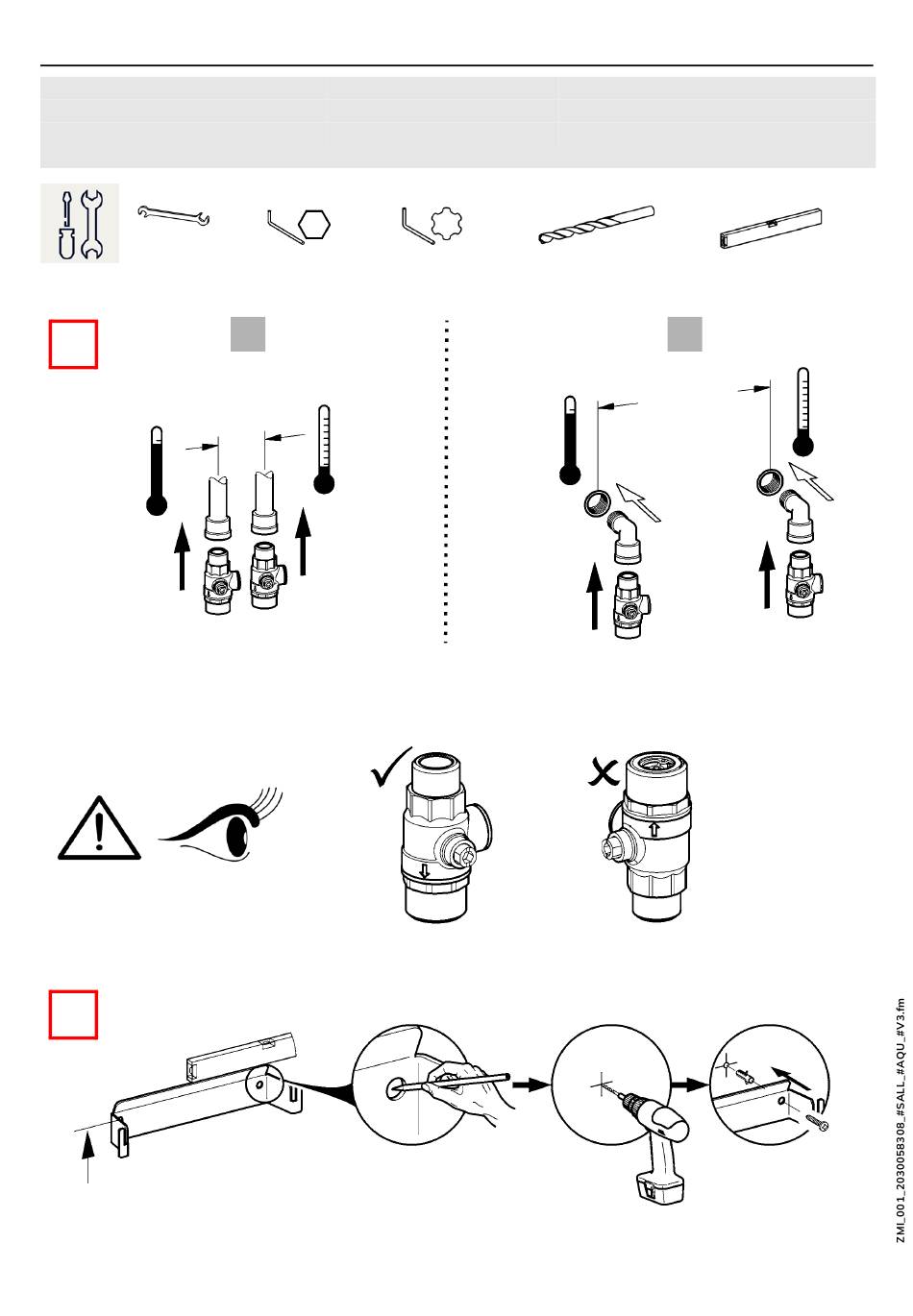 ZMI_001_2030058308_#SALL_#AQU_#V3.fm