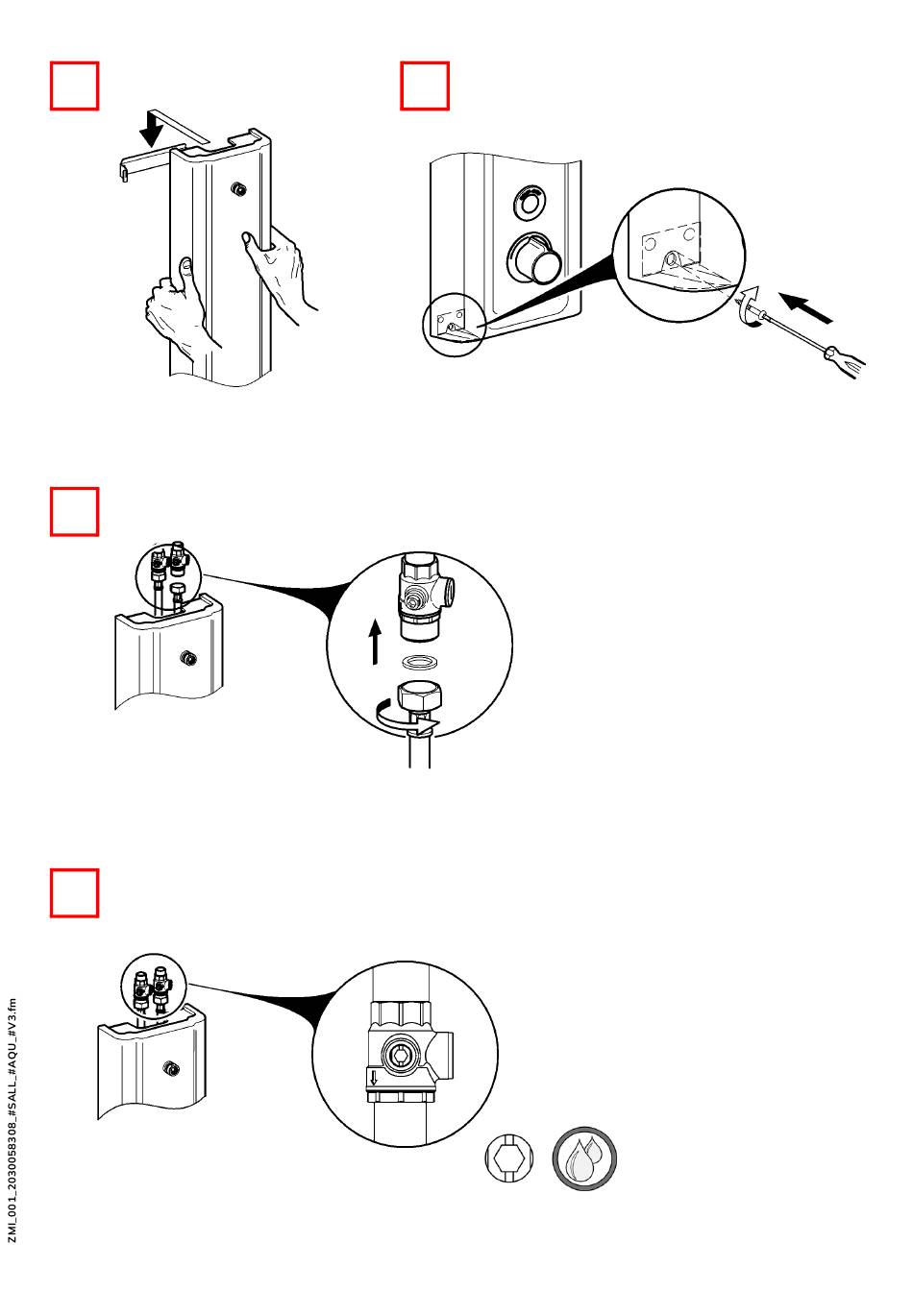 ZMI_001_2030058308_#SALL_#AQU_#V3.fm