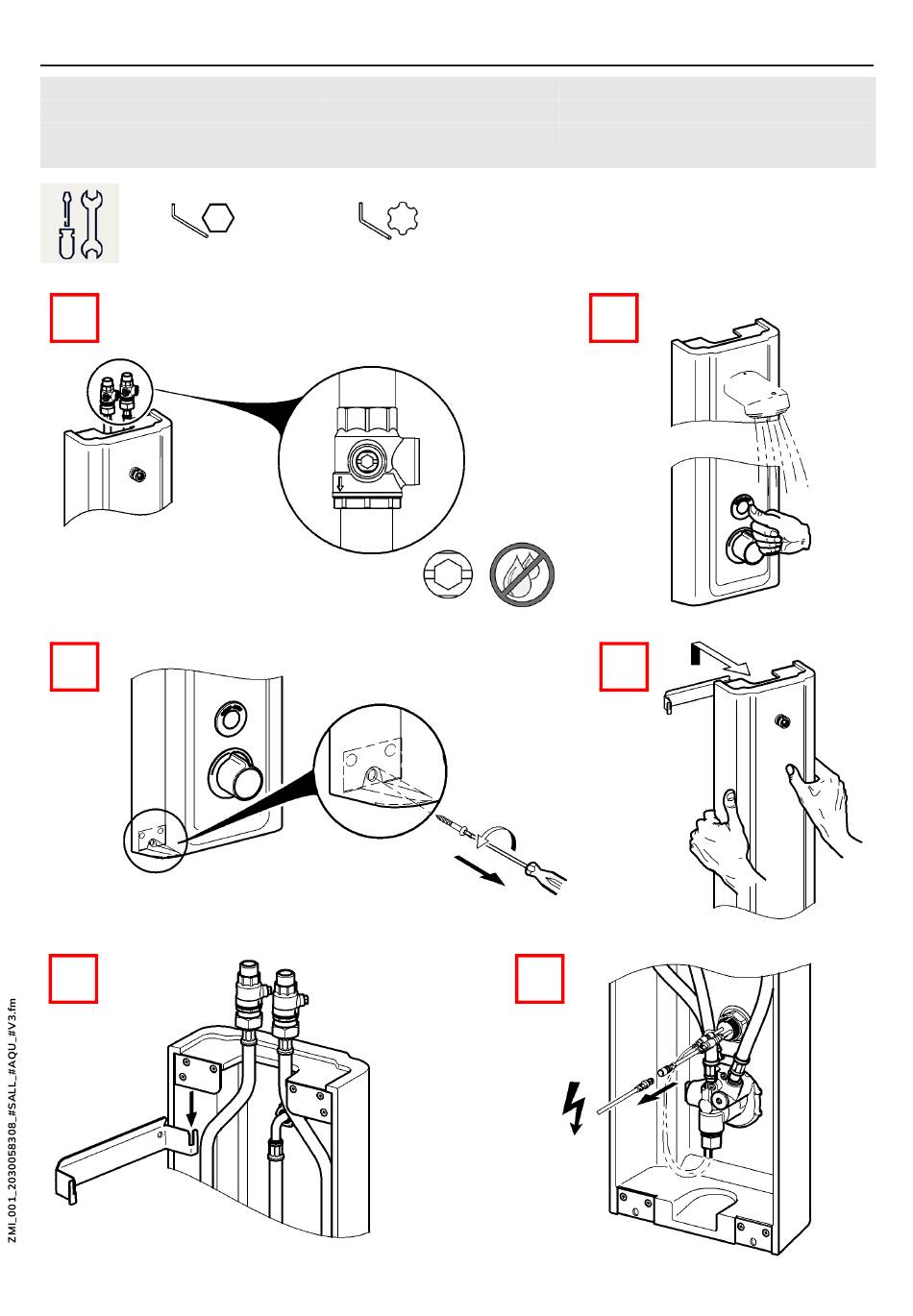 ZMI_001_2030058308_#SALL_#AQU_#V3.fm