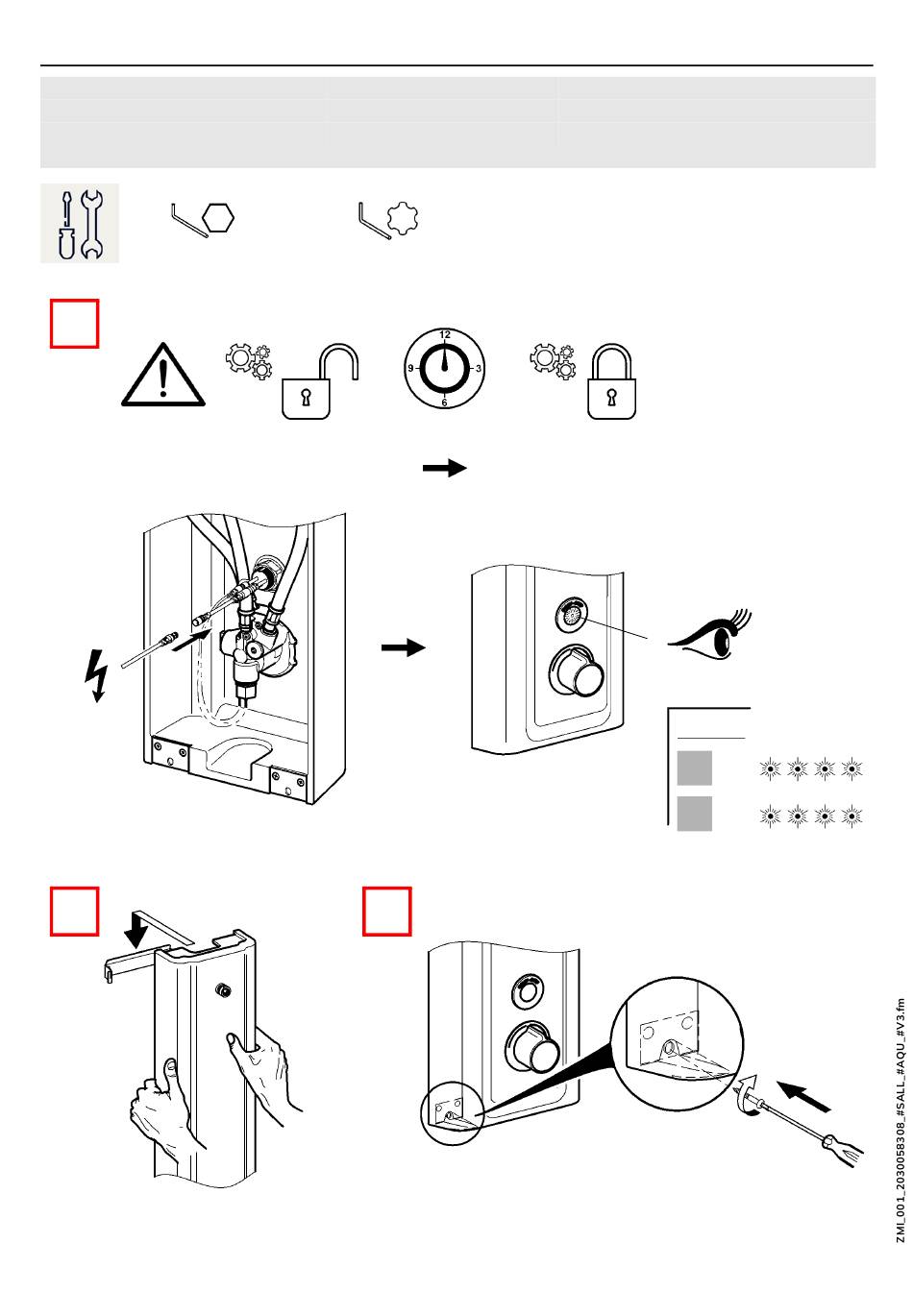 12
9
3
6

ZMI_001_2030058308_#SALL_#AQU_#V3.fm