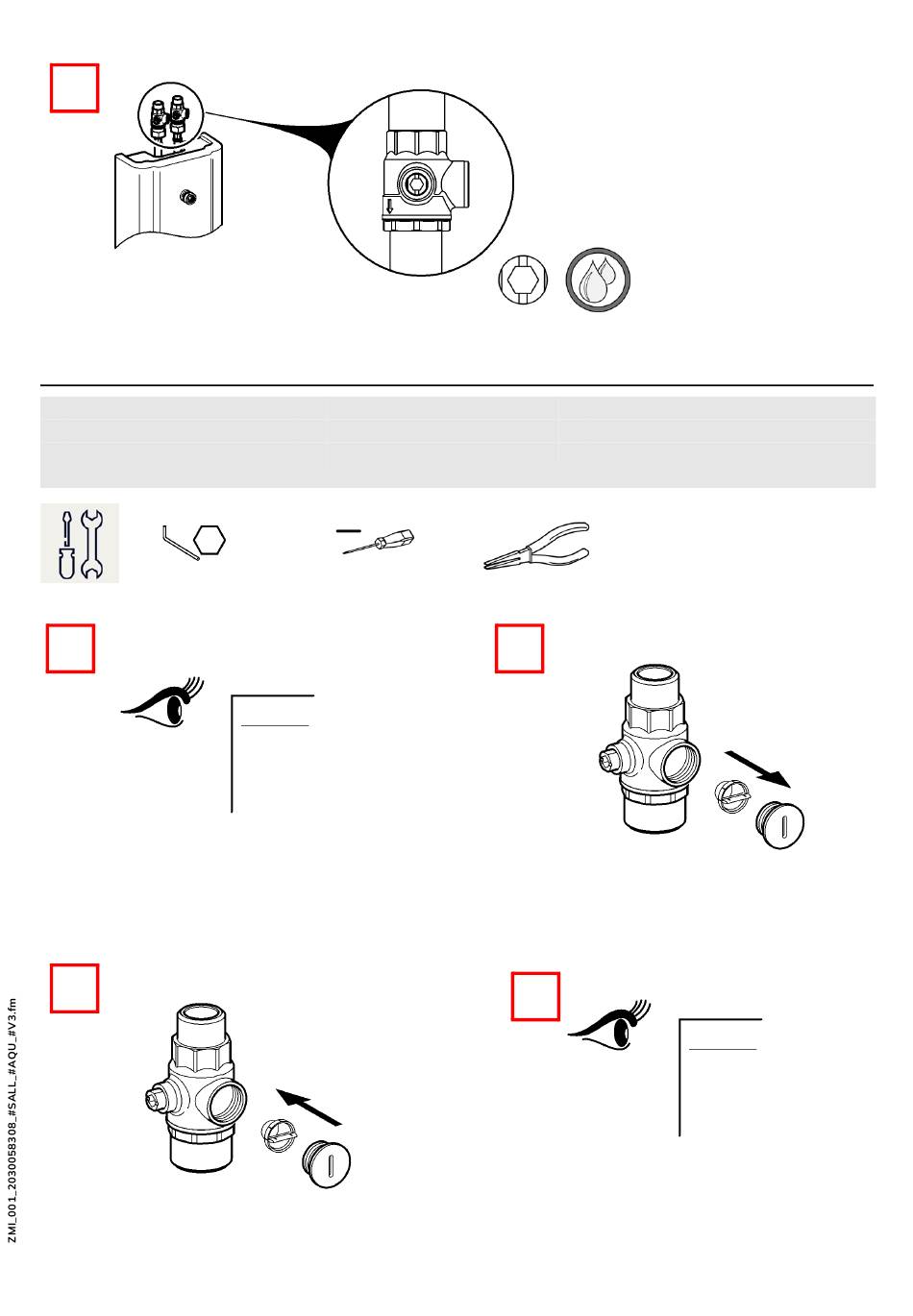 ZMI_001_2030058308_#SALL_#AQU_#V3.fm