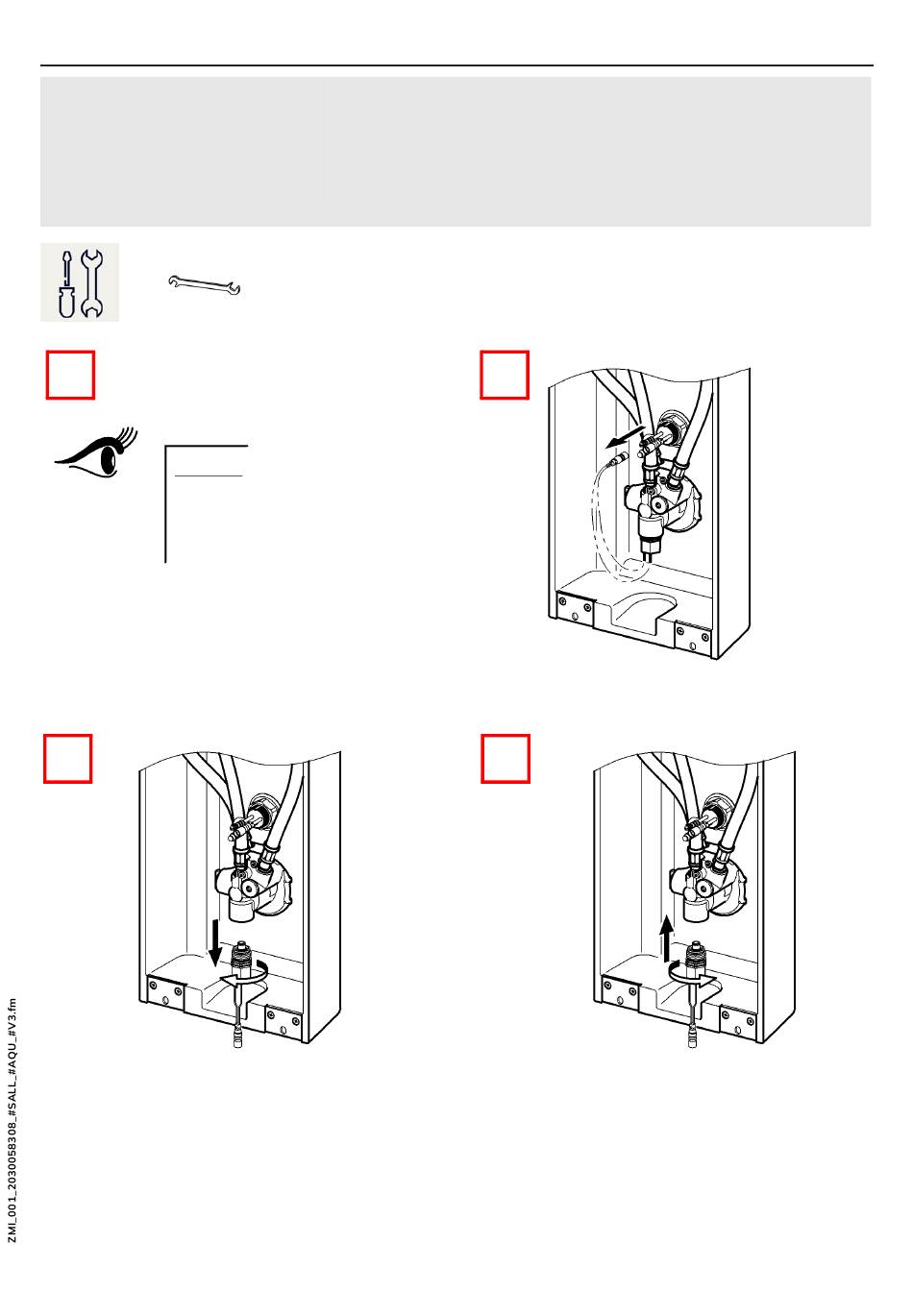 ZMI_001_2030058308_#SALL_#AQU_#V3.fm