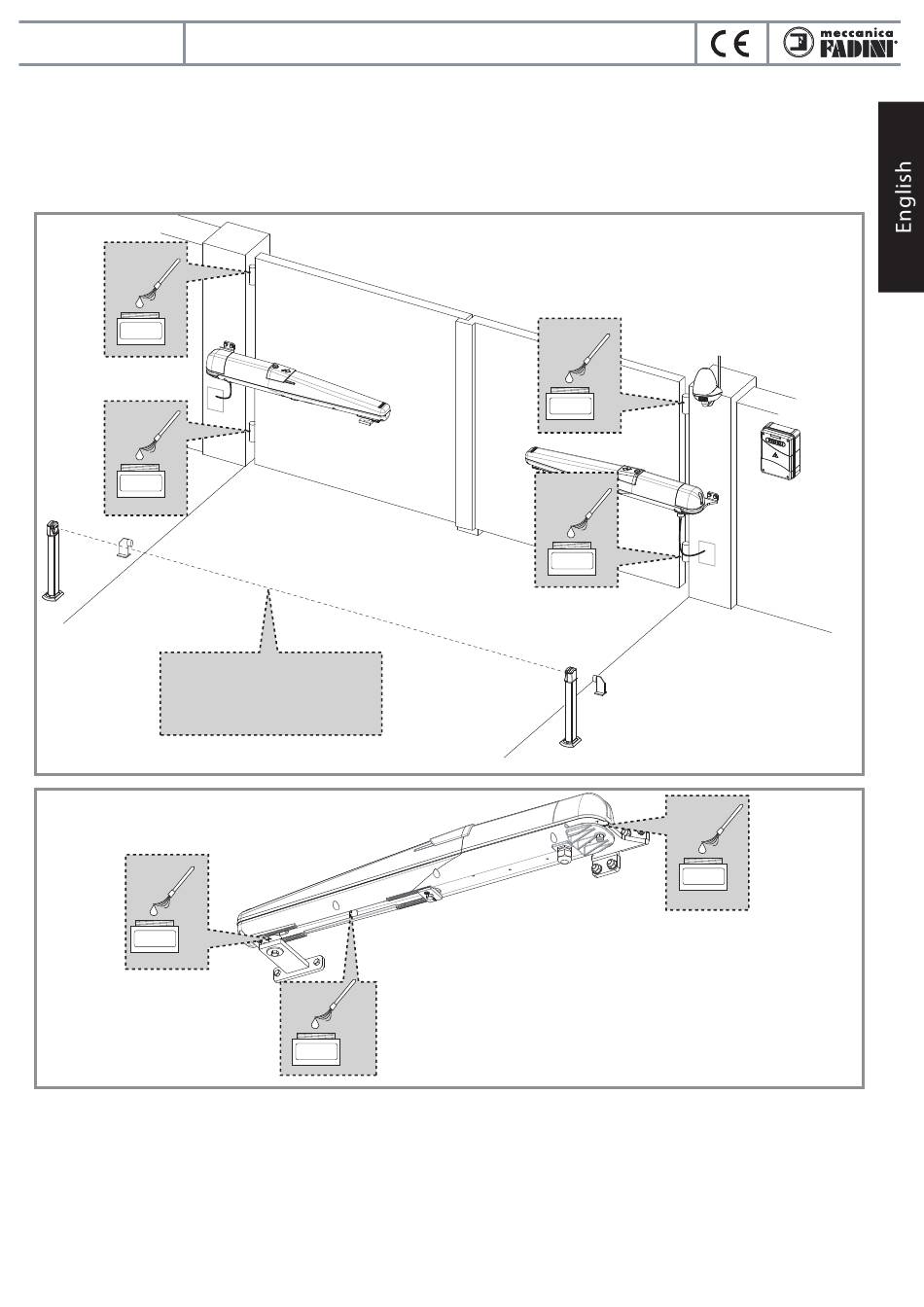 CE

meccanica FADINI

English