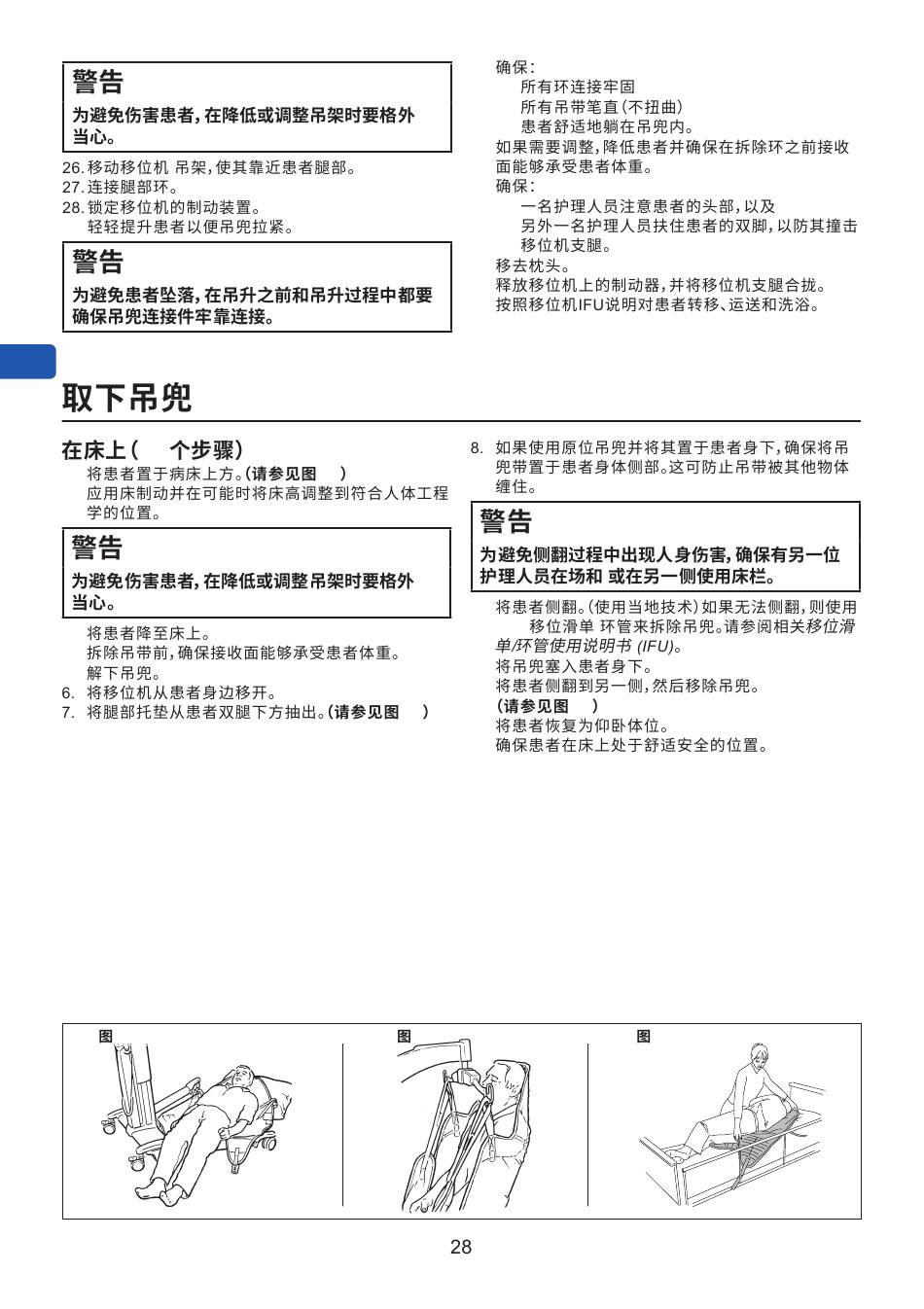 警告

为避免伤害患者，在降低或调整吊架时要格外当心。

26. 移动移位机 吊架，使其靠近患者腿部。
27. 连接腿部环。
28. 锁定移位机的制动装置。
轻轻提升患者以便吊兜拉紧。

警告

为避免患者坠落，在吊升之前和吊升过程中都要确保吊兜连接件牢靠连接。

确保：
所有环连接牢固
所有吊带笔直（不扭曲）
患者舒适地躺在吊兜内。
如果需要调整，降低患者并确保在拆除环之前接收面能够承受患者体重。
确保：
一名护理人员注意患者的头部，以及
另外一名护理人员扶住患者的双脚，以防其撞击移位机支腿。
移去枕头。
释放移位机上的制动器，并将移位机支腿合拢。
按照移位机IFU说明对患者转移、运送和洗浴。

取下吊兜

在床上（ 个步骤）
将患者置于病床上方。（请参见图 ）
应用床制动并在可能时将床高调整到符合人体工程学的位置。

警告

为避免伤害患者，在降低或调整吊架时要格外当心。

将患者降至床上。
拆除吊带前，确保接收面能够承受患者体重。
解下吊兜。
6. 将移位机从患者身边移开。
7. 将腿部托垫从患者双腿下方抽出。（请参见图 ）

8. 如果使用原位吊兜并将其置于患者身下，确保将吊兜带置于患者身体侧部。这可防止吊带被其他物体缠住。

警告

为避免侧翻过程中出现人身伤害，确保有另一位护理人员在场和 或在另一侧使用床栏。

将患者侧翻。（使用当地技术）如果无法侧翻，则使用 移位滑单 环管来拆除吊兜。请参阅相关移位滑单/环管使用说明书 (IFU)。
将吊兜塞入患者身下。
将患者侧翻到另一侧，然后移除吊兜。
（请参见图 ）
将患者恢复为仰卧体位。
确保患者在床上处于舒适安全的位置。

图

图

图

28