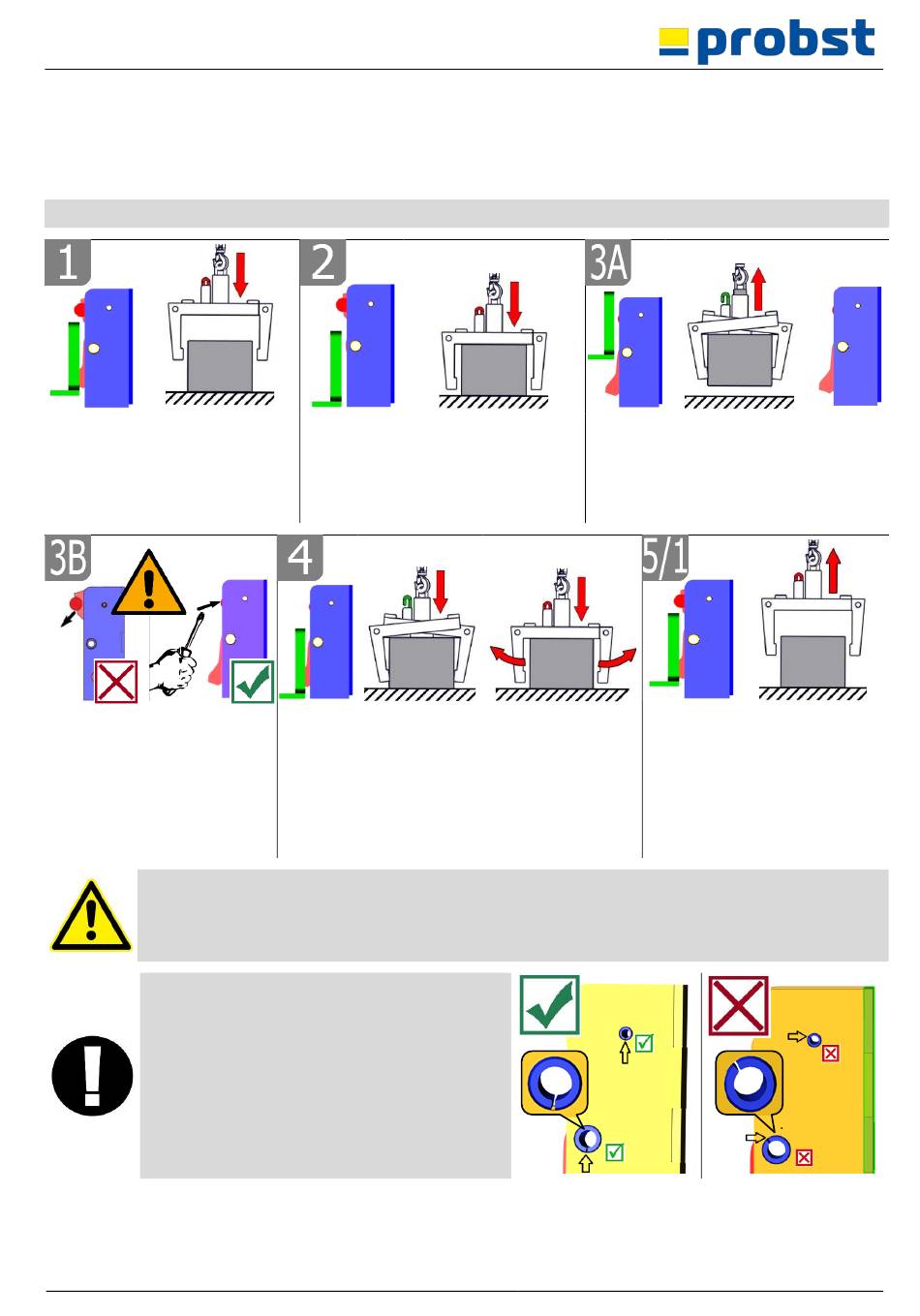 probst

1

2

3A

3B

4

5/1