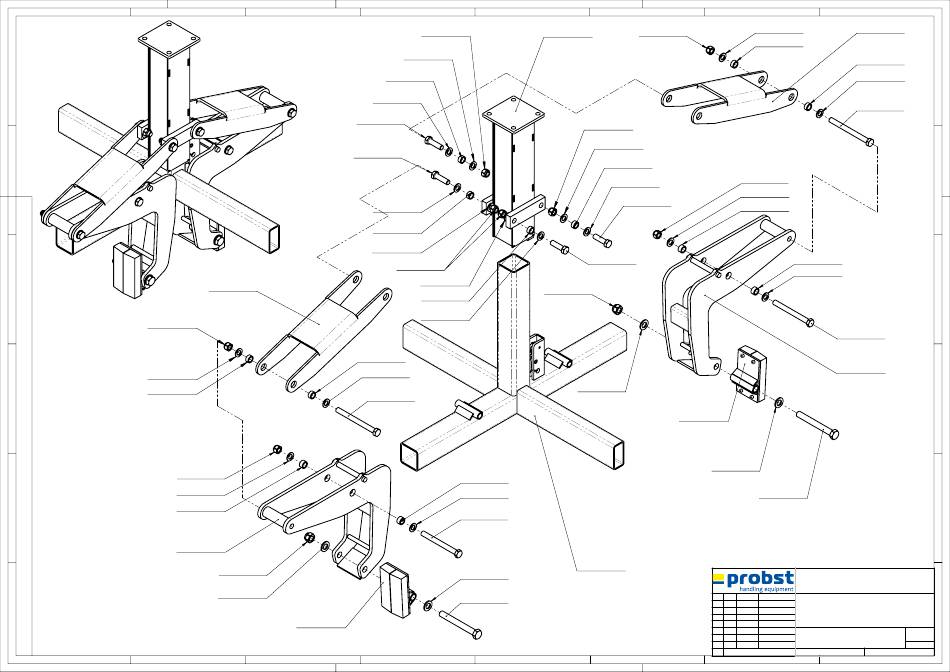 probst
handling equipment