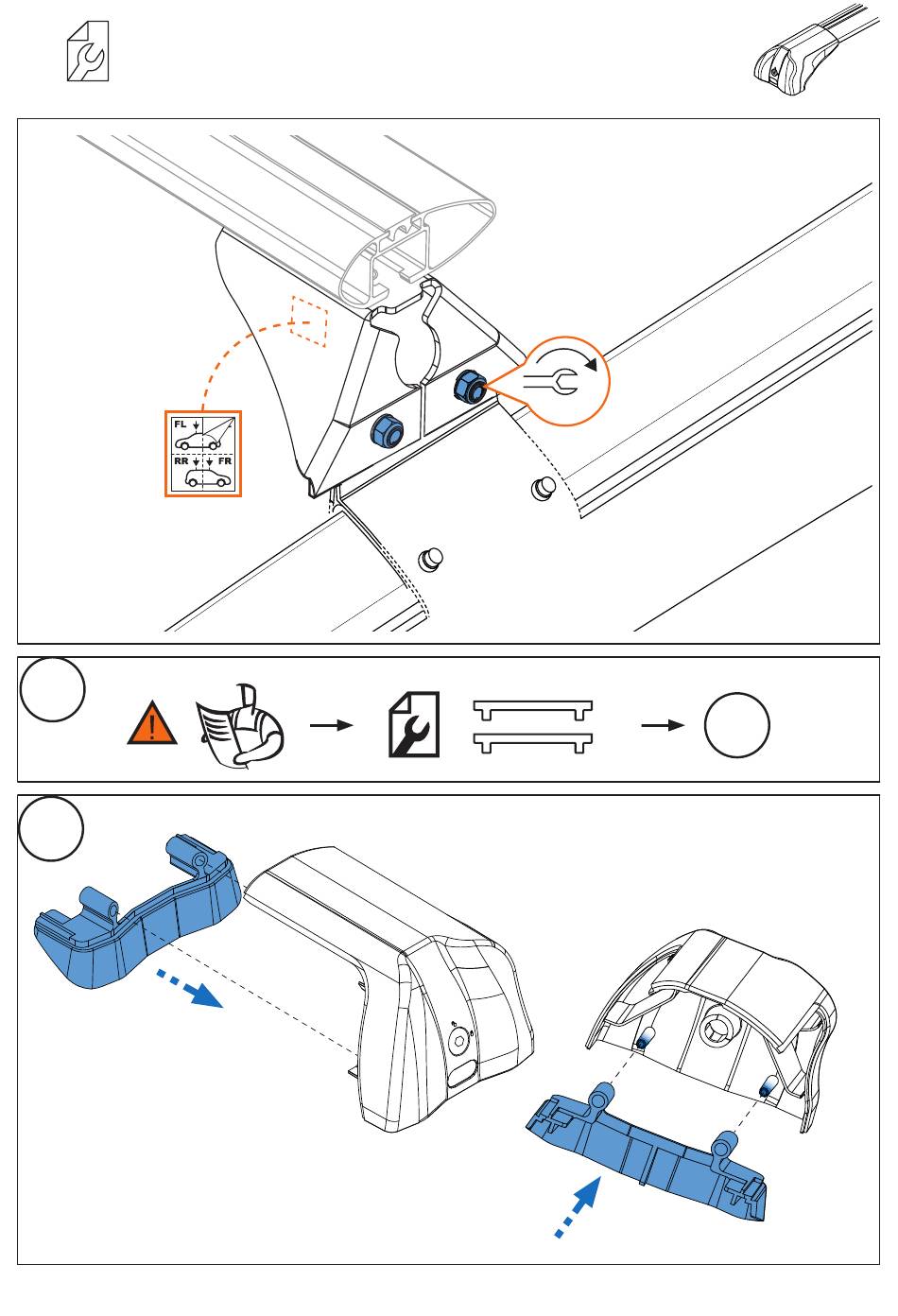 FL

RR

FR