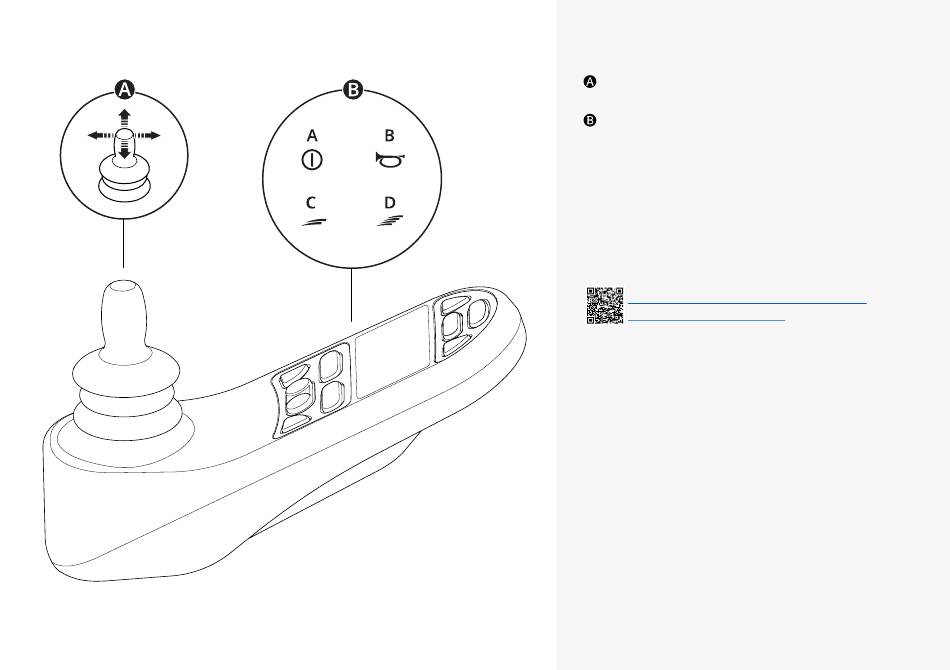 A

B

A

B

C

D

A

B