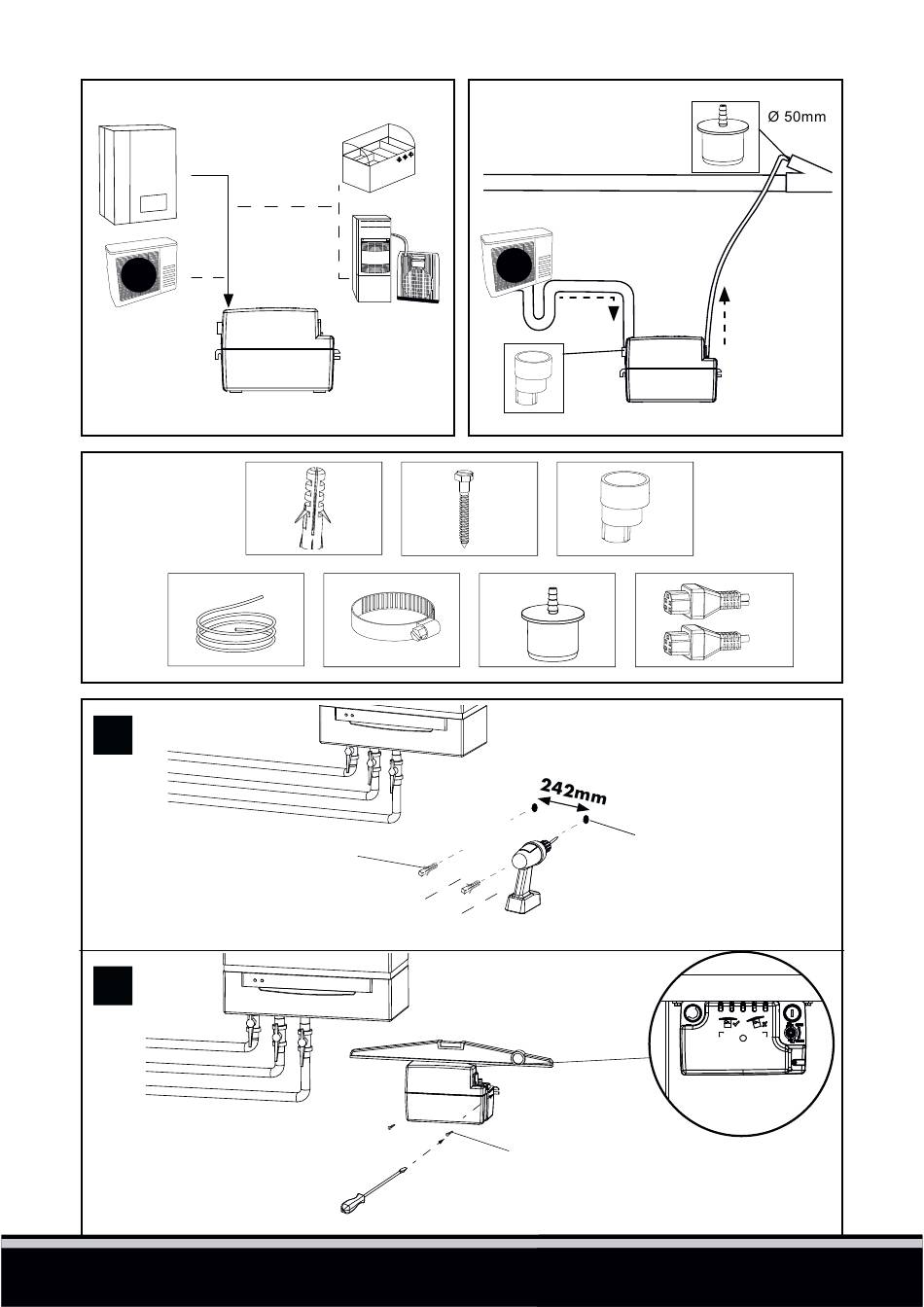 Ø 50mm

242mm