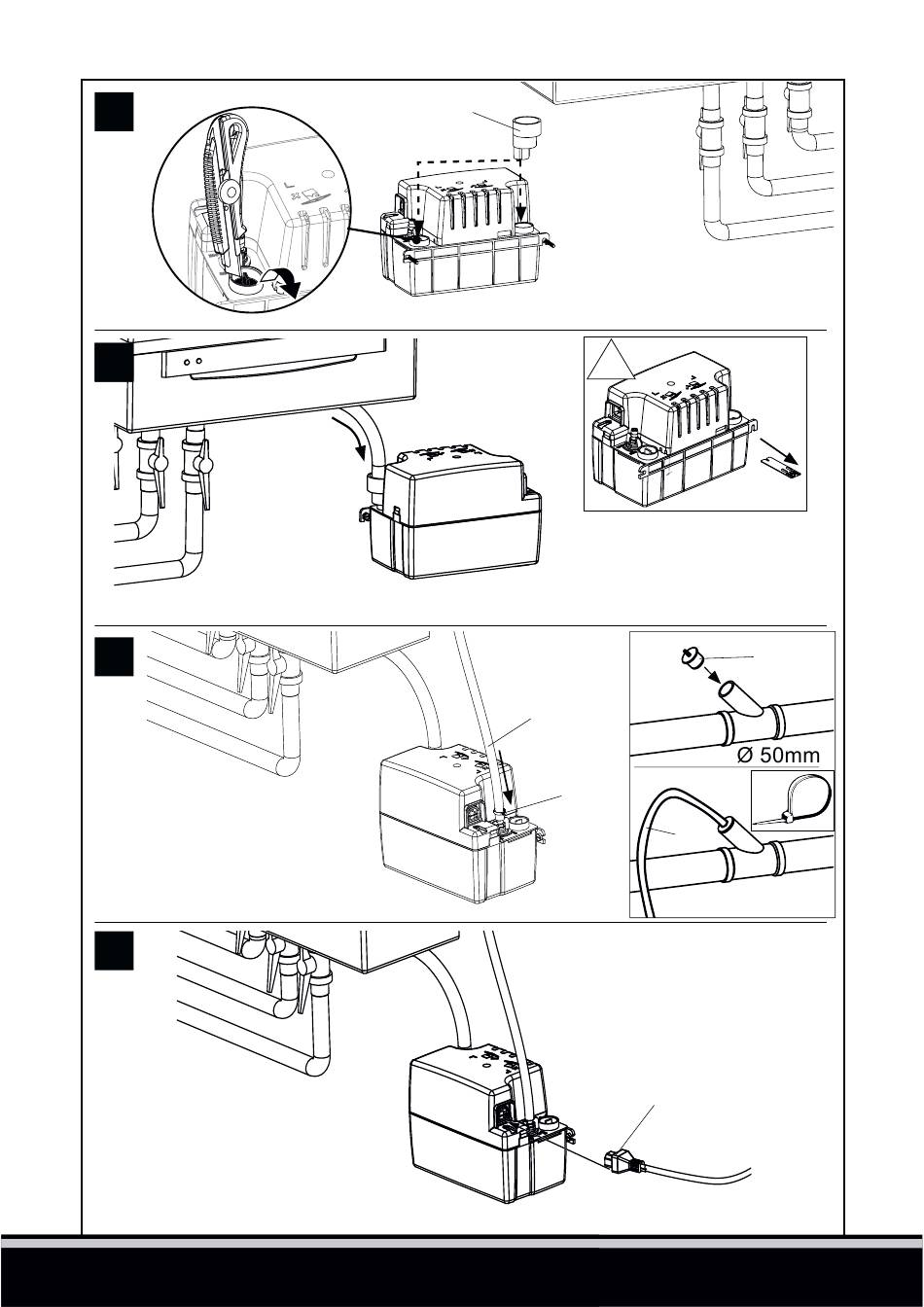 Ø 50mm