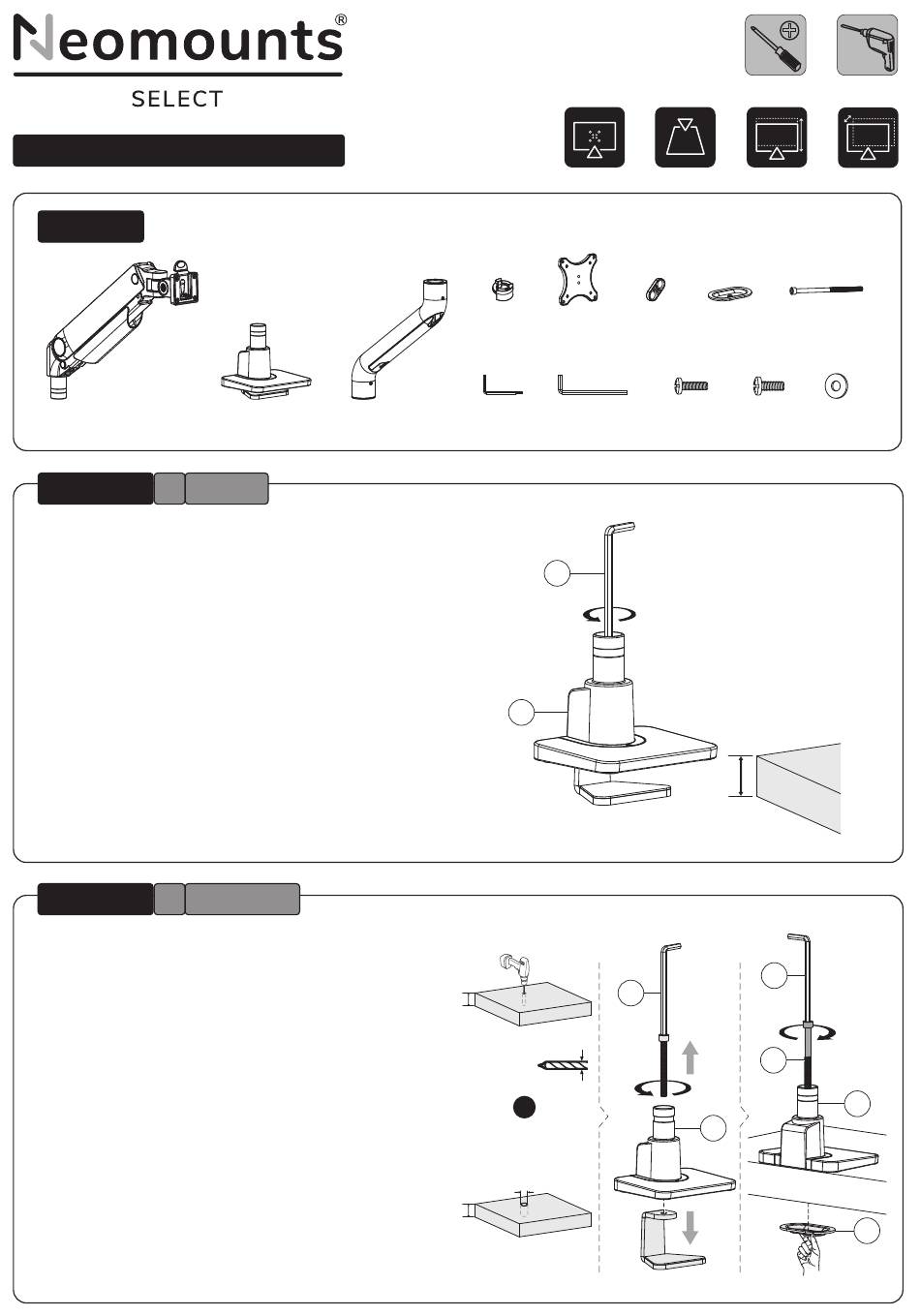 Neomounts®
SELECT