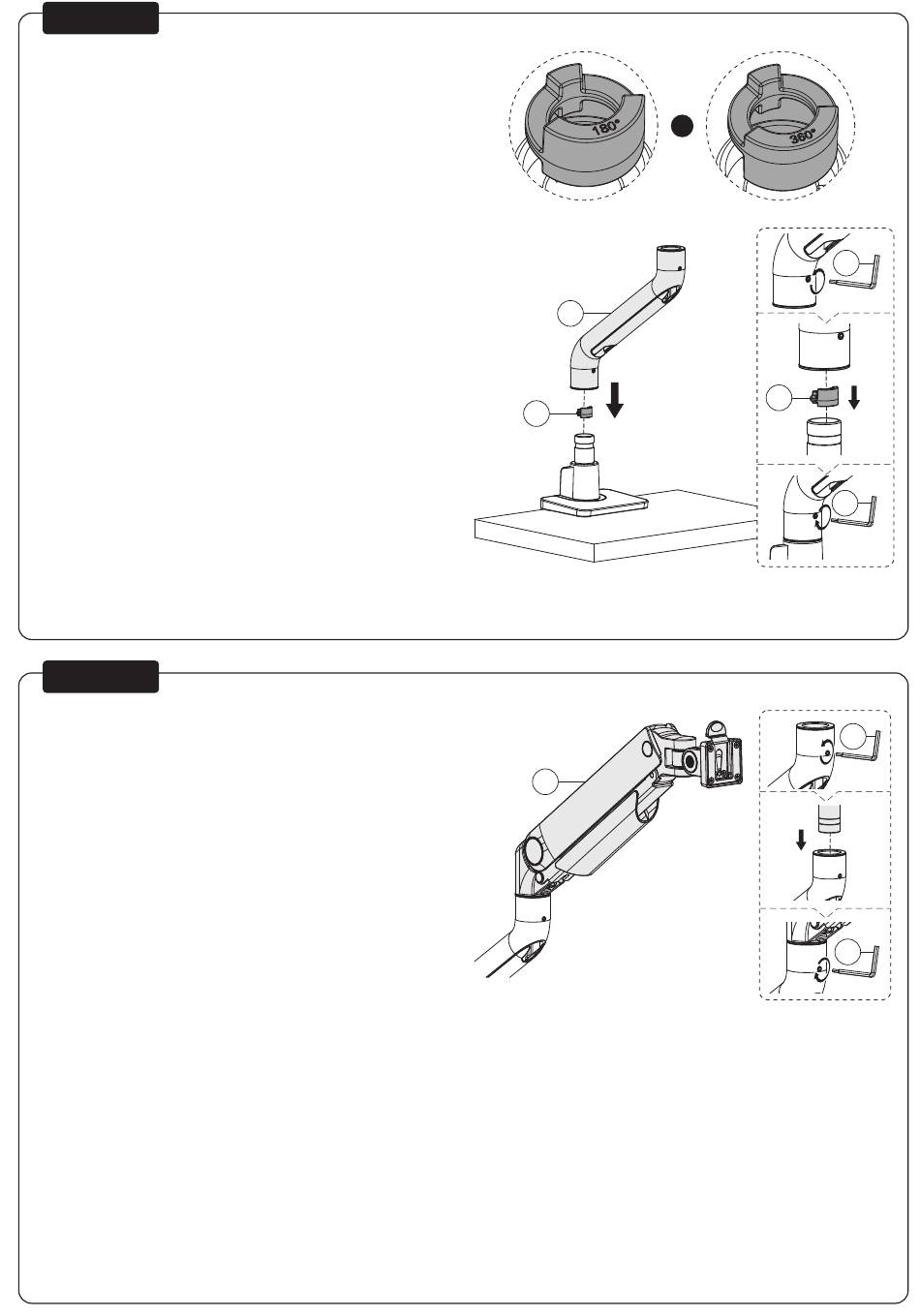 180°

360°