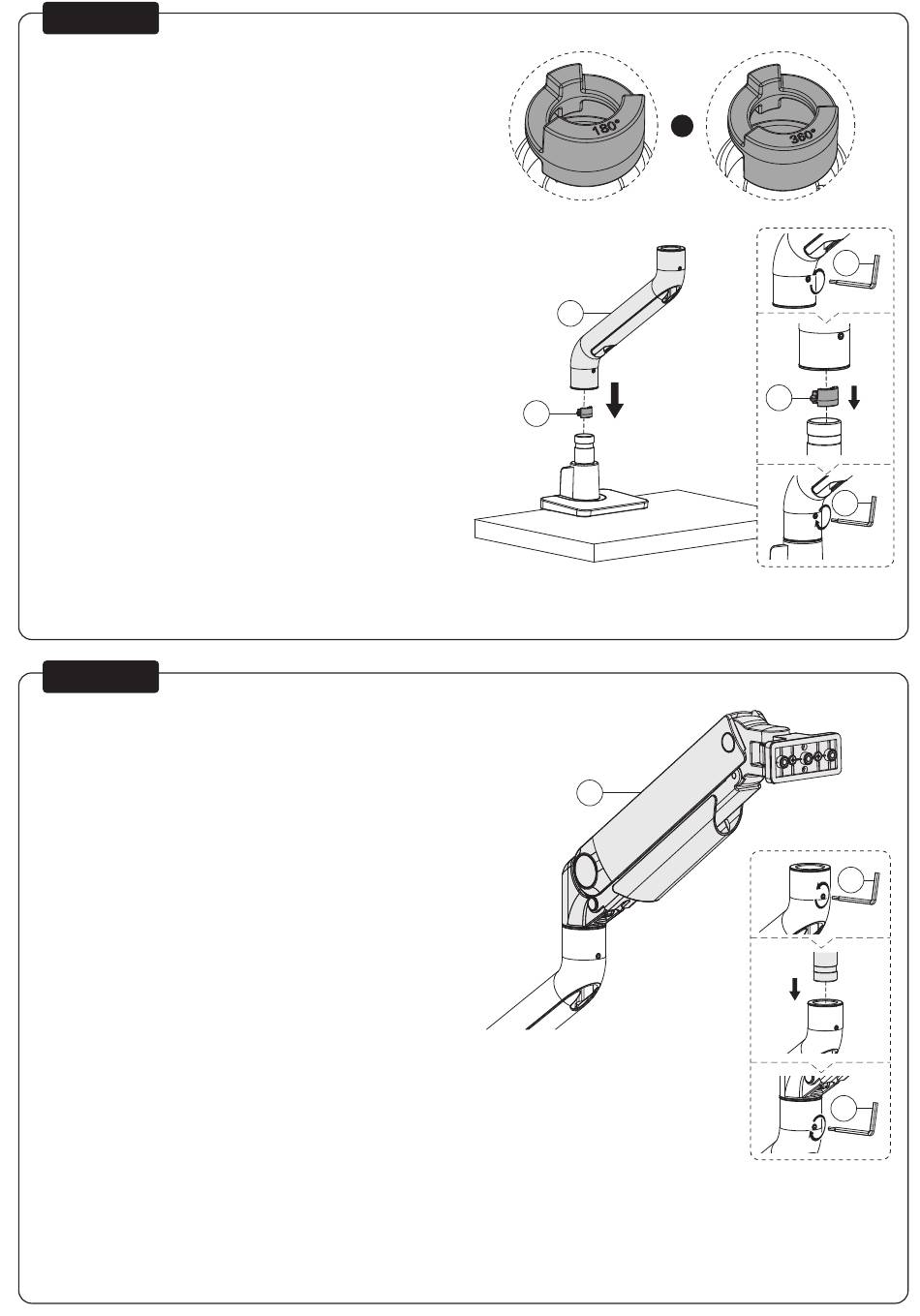 180°
360°