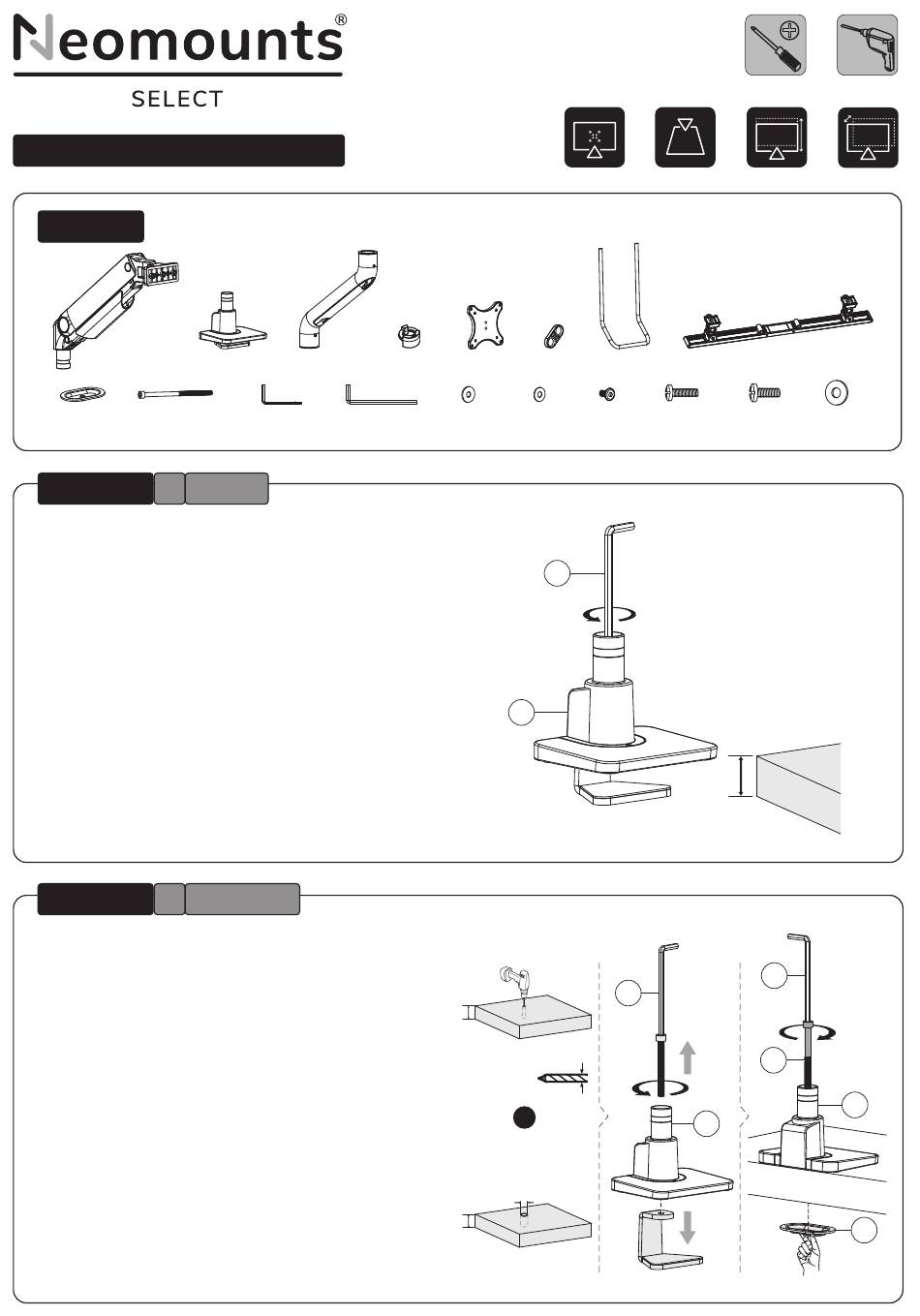 Neomounts®

SELECT