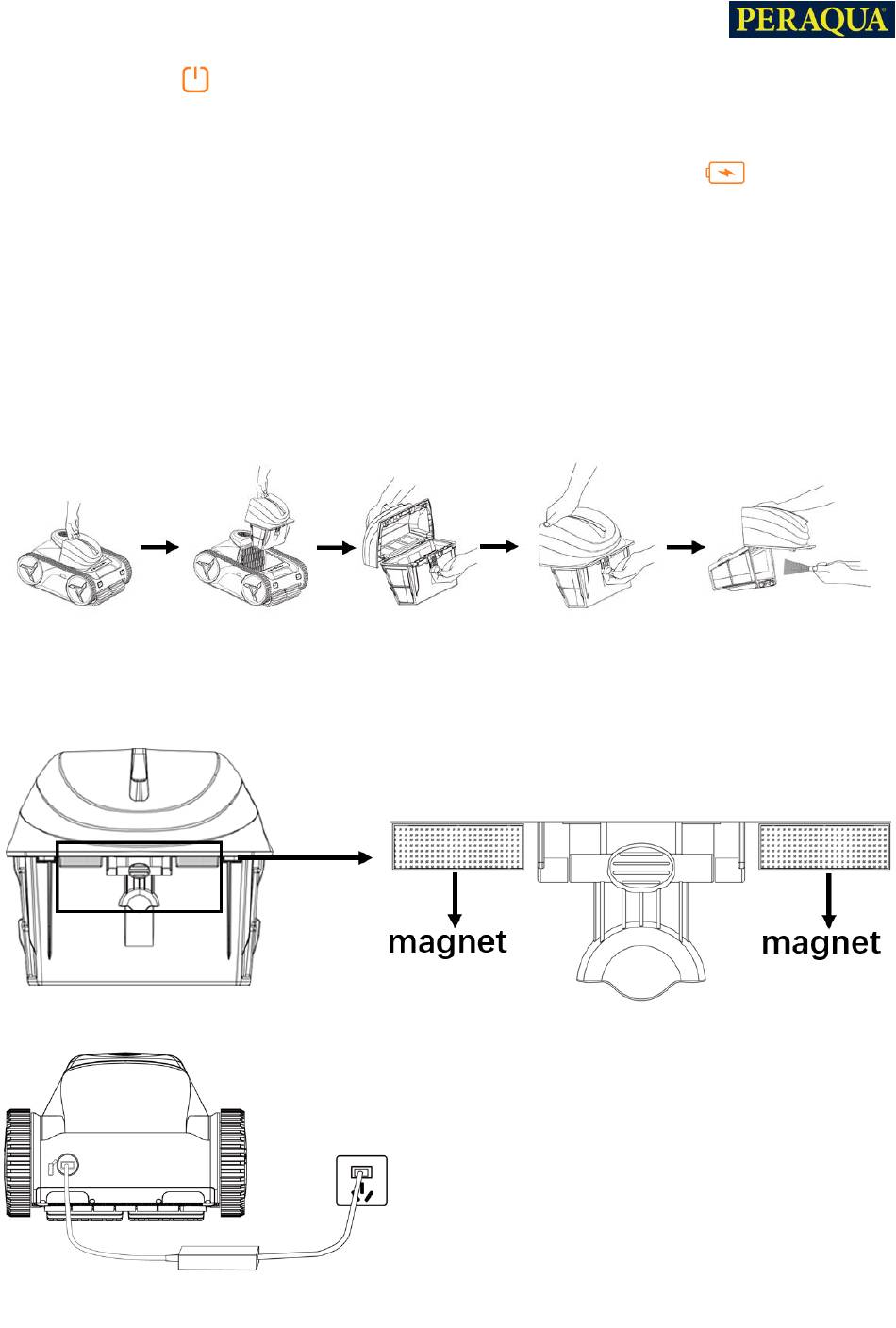 PERAQUA®

magnet

magnet