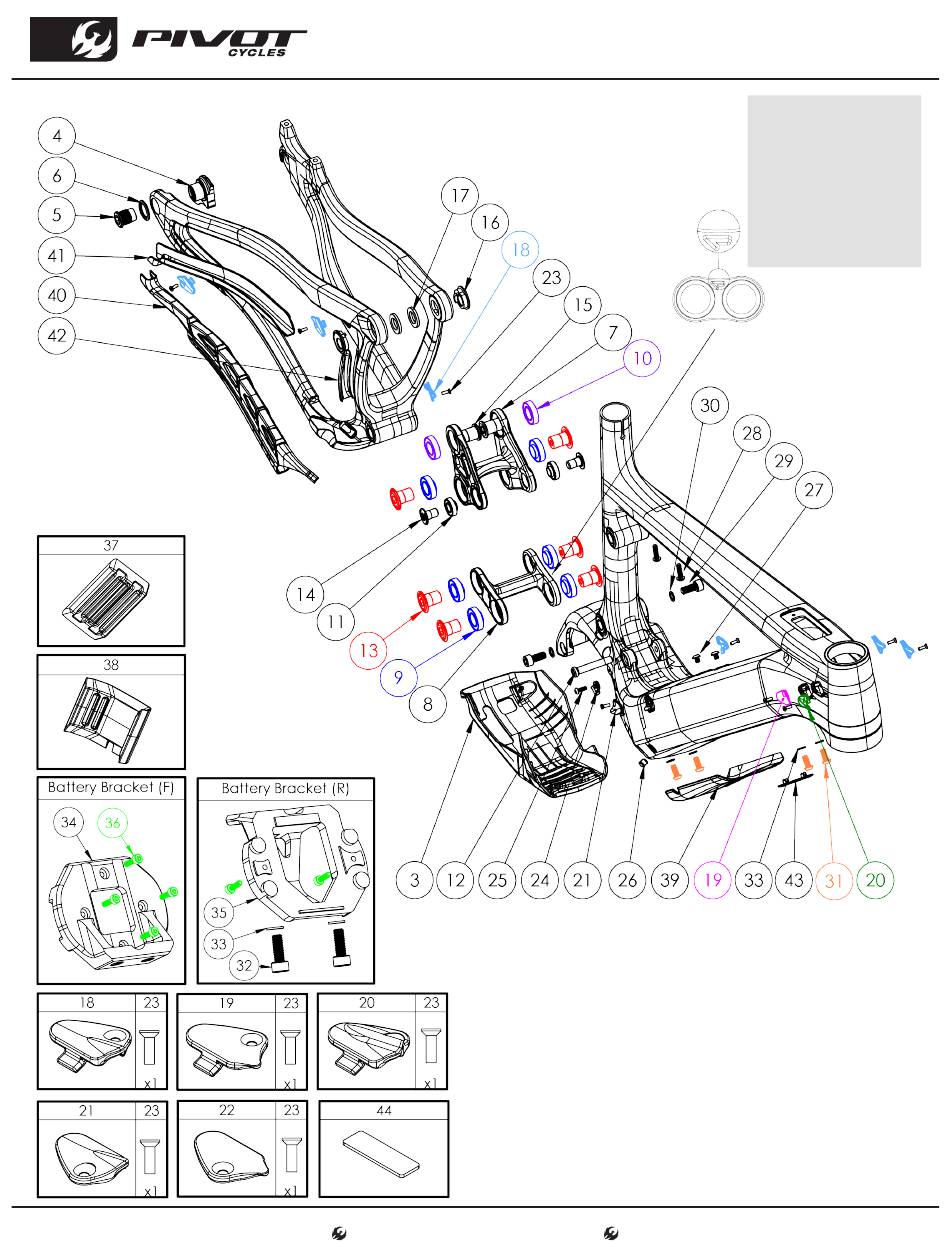 PIVOT CYCLES

4
6
5
41
40
42
17
16
18
23
15
7
10
30
28
29
27
14
11
13
9
8
3
12
25
24
21
26
39
19
33
43
31
20

37

38

Battery Bracket (F)
34
36

Battery Bracket (R)
35
33
32

| 18 | 23 |
|---|---|
| | x1 |

| 19 | 23 |
|---|---|
| | x1 |

| 20 | 23 |
|---|---|
| | x1 |

| 21 | 23 |
|---|---|
| | x1 |

| 22 | 23 |
|---|---|
| | x1 |

44