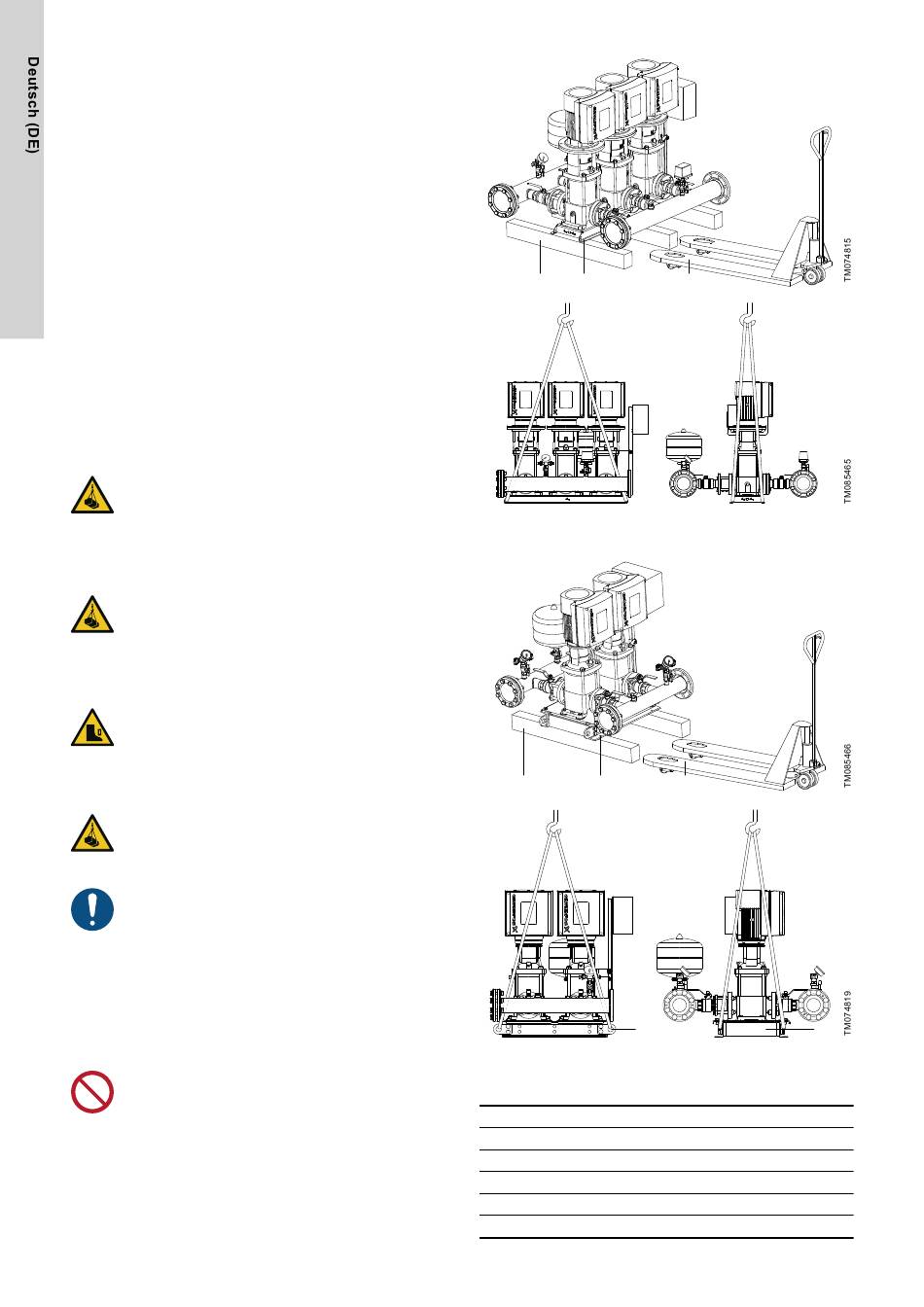 Deutsch (DE)

TM074815

TM085465

TM085466

TM074819