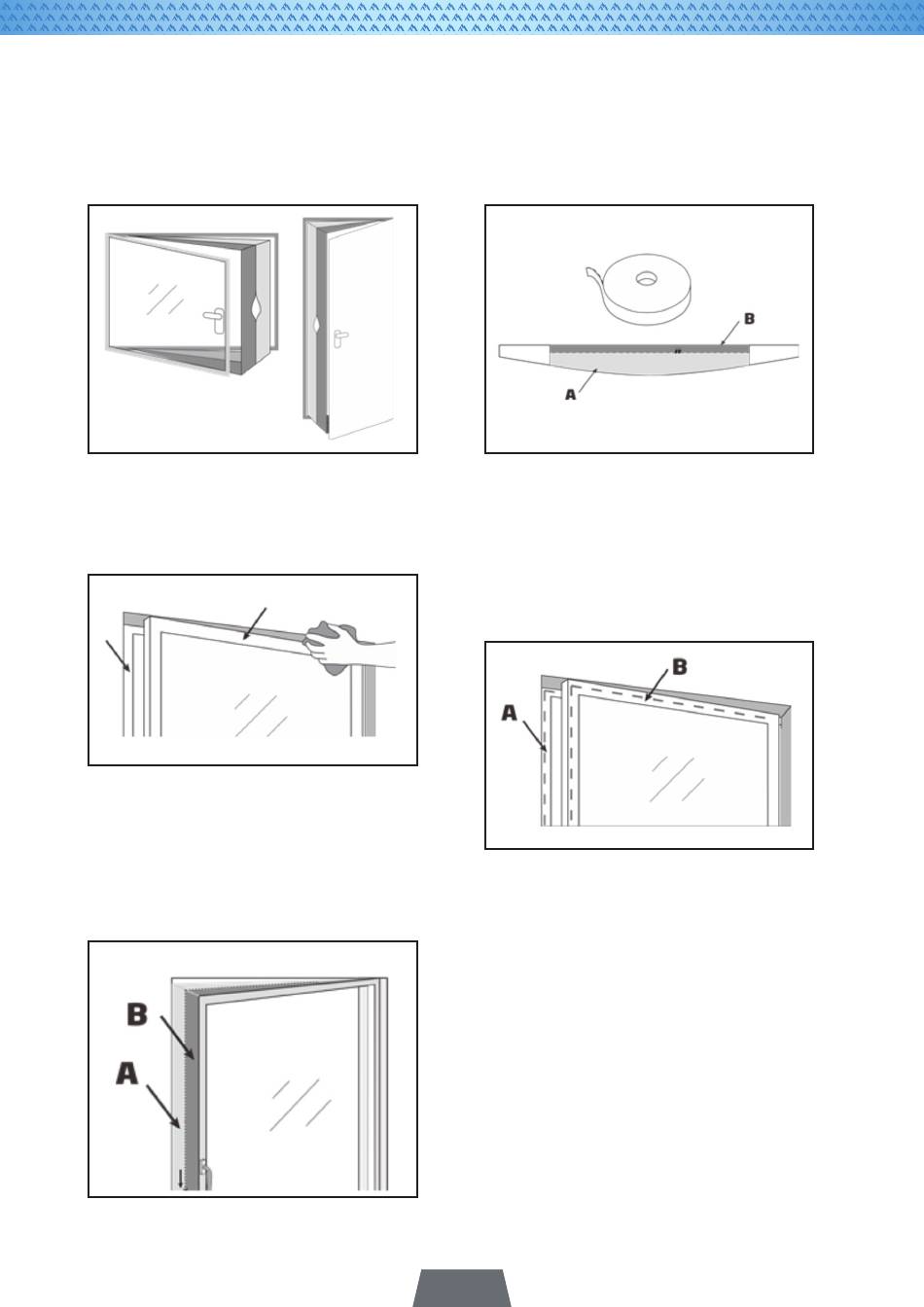 B

A

B

A

B

A