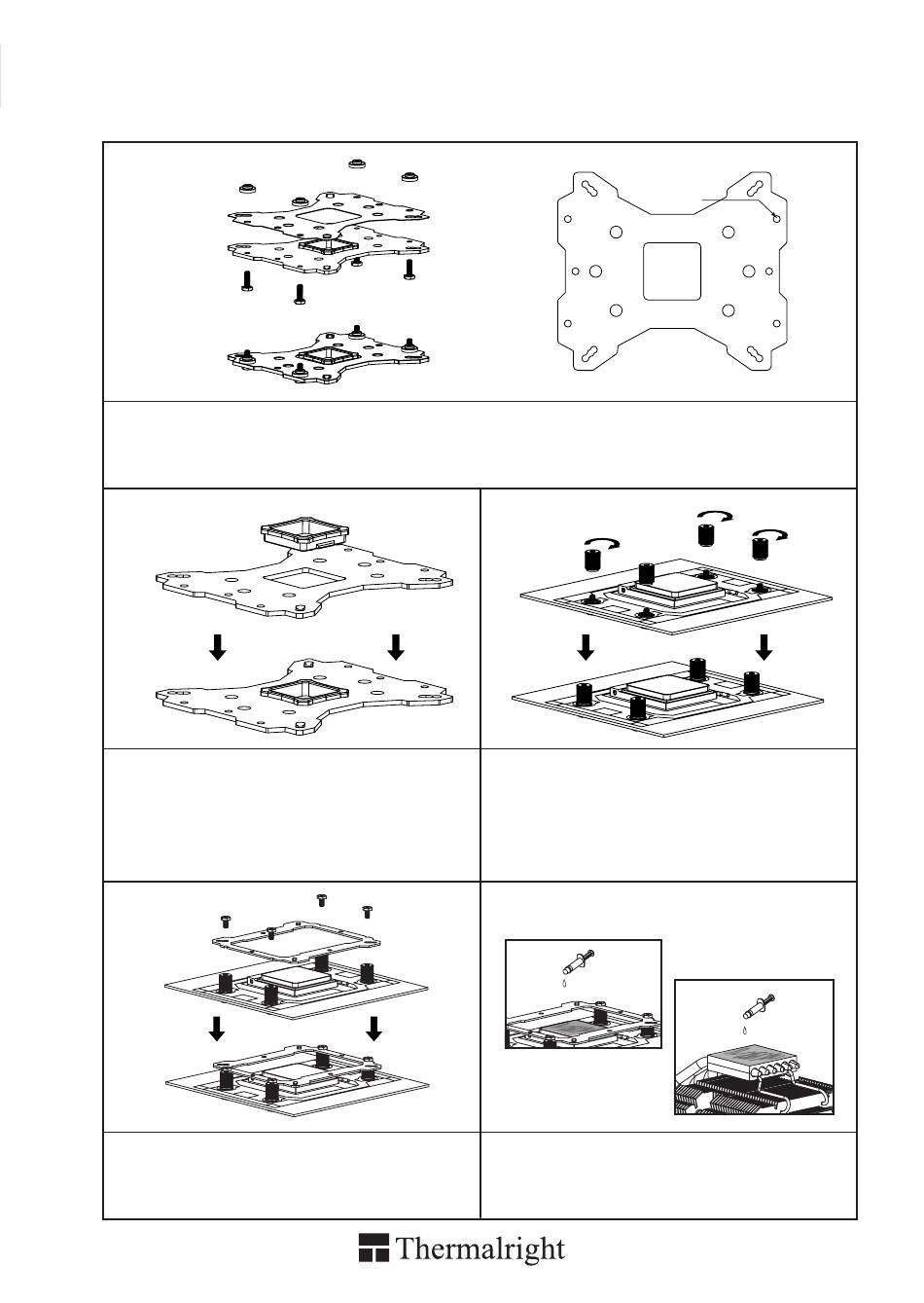 Thermalright