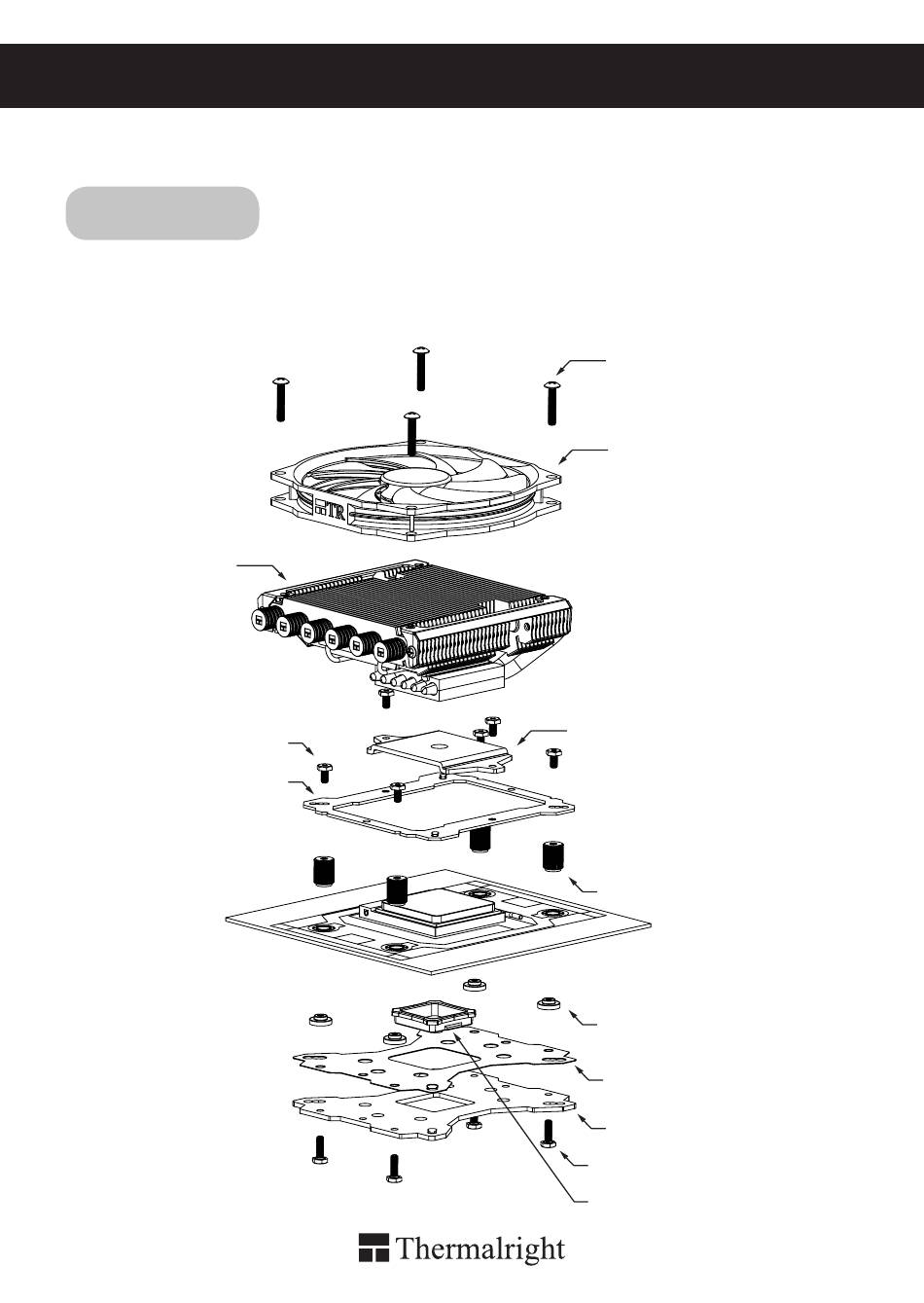 TR

Thermalright