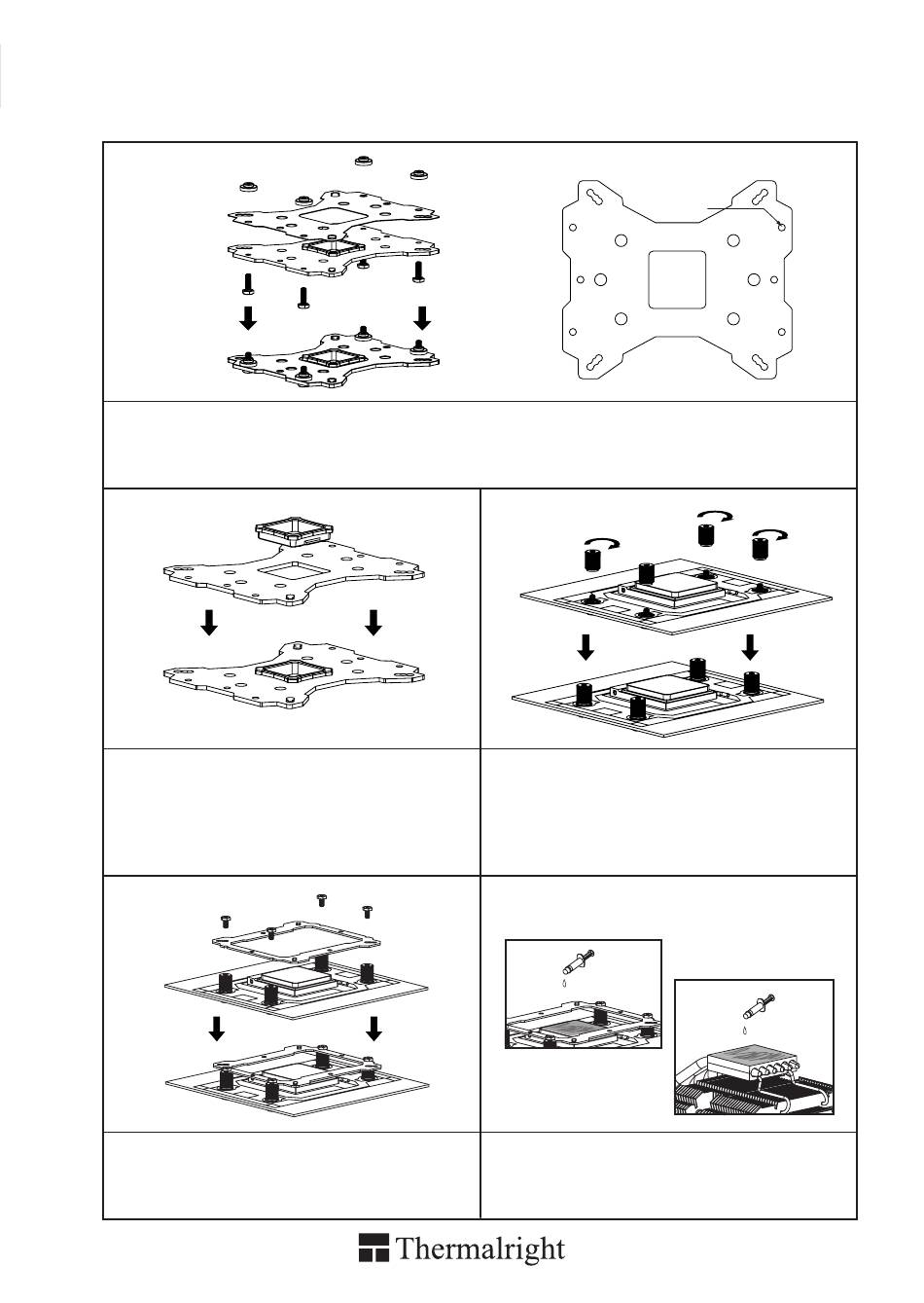 Thermalright