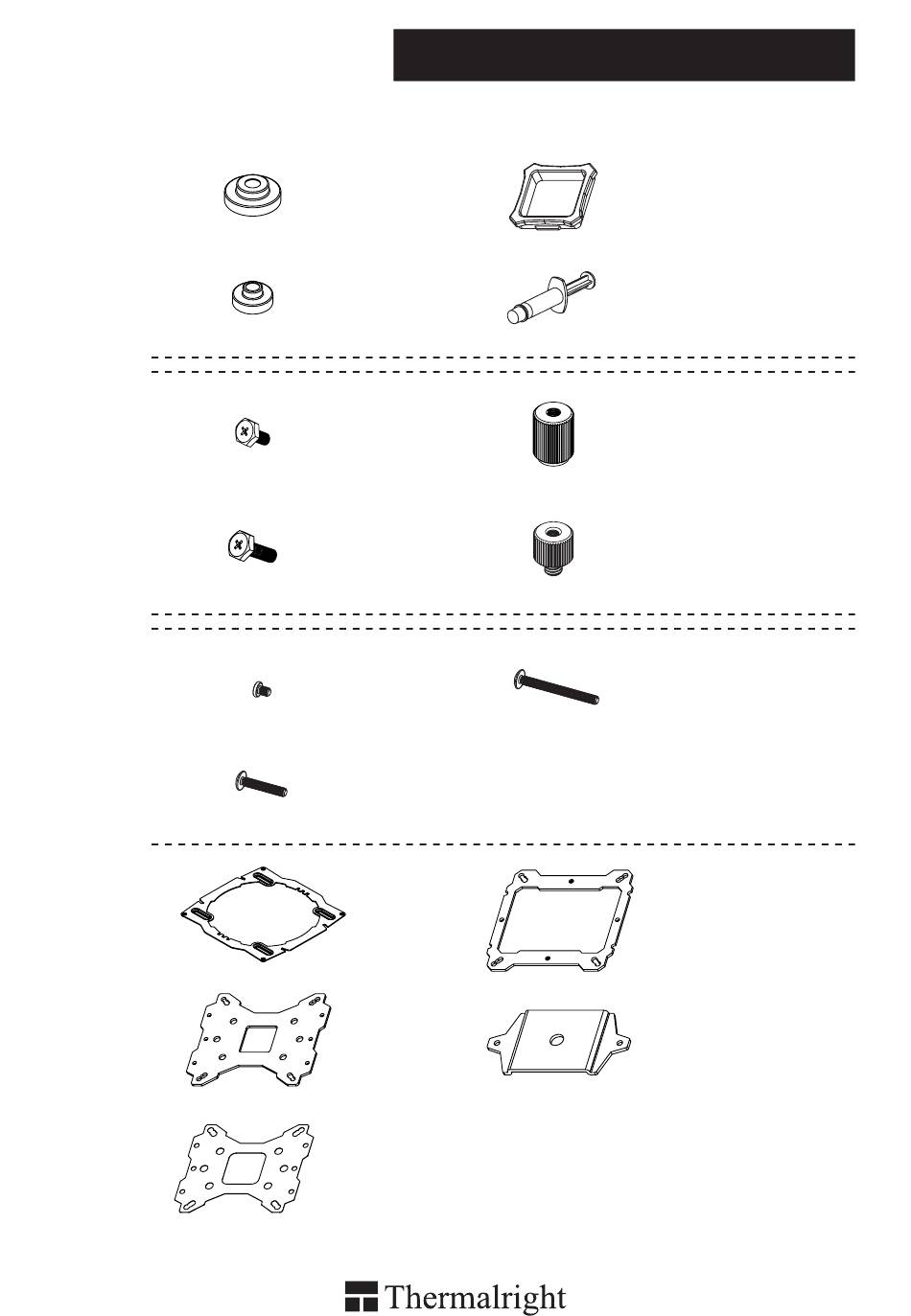 Thermalright