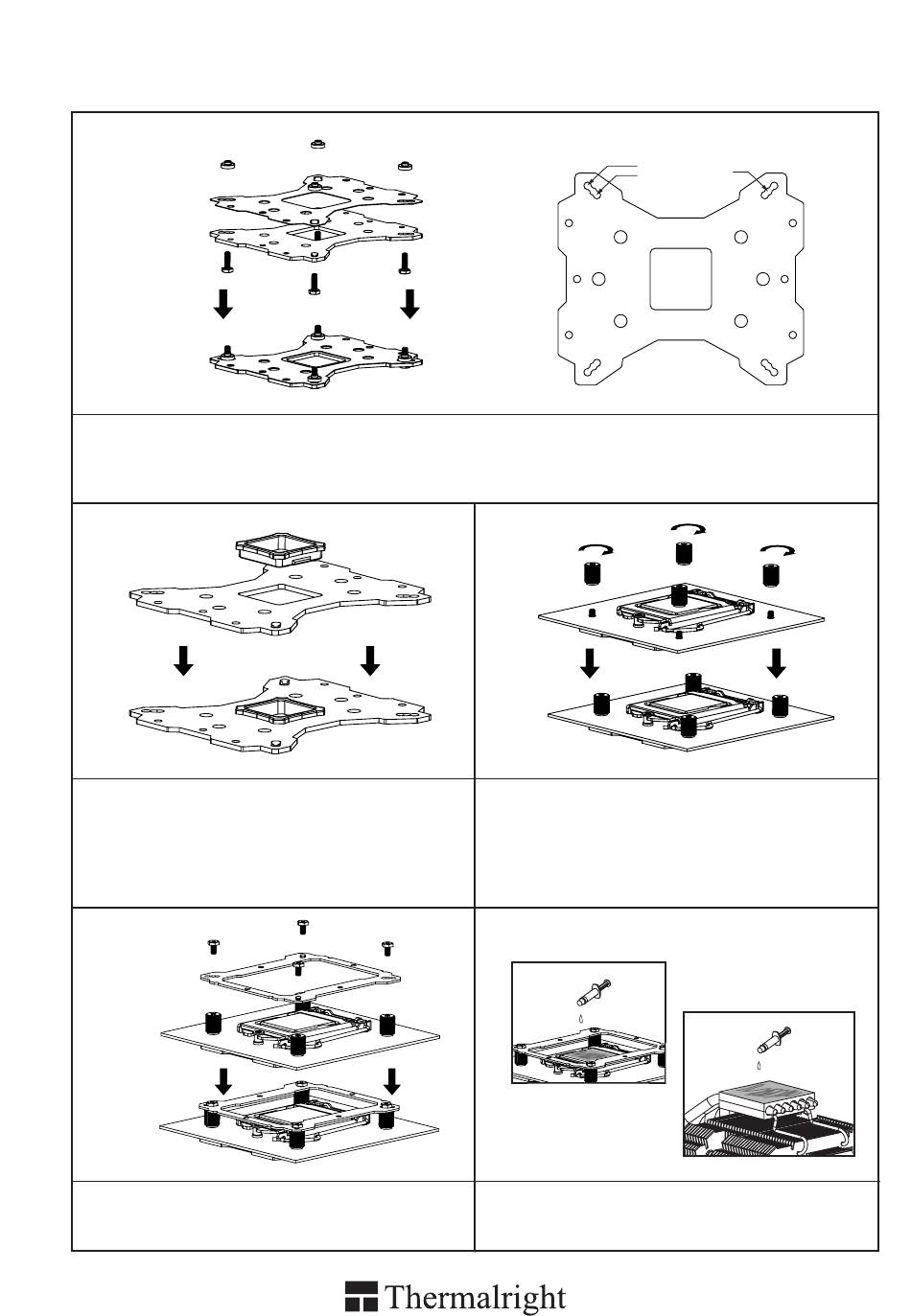 Thermalright