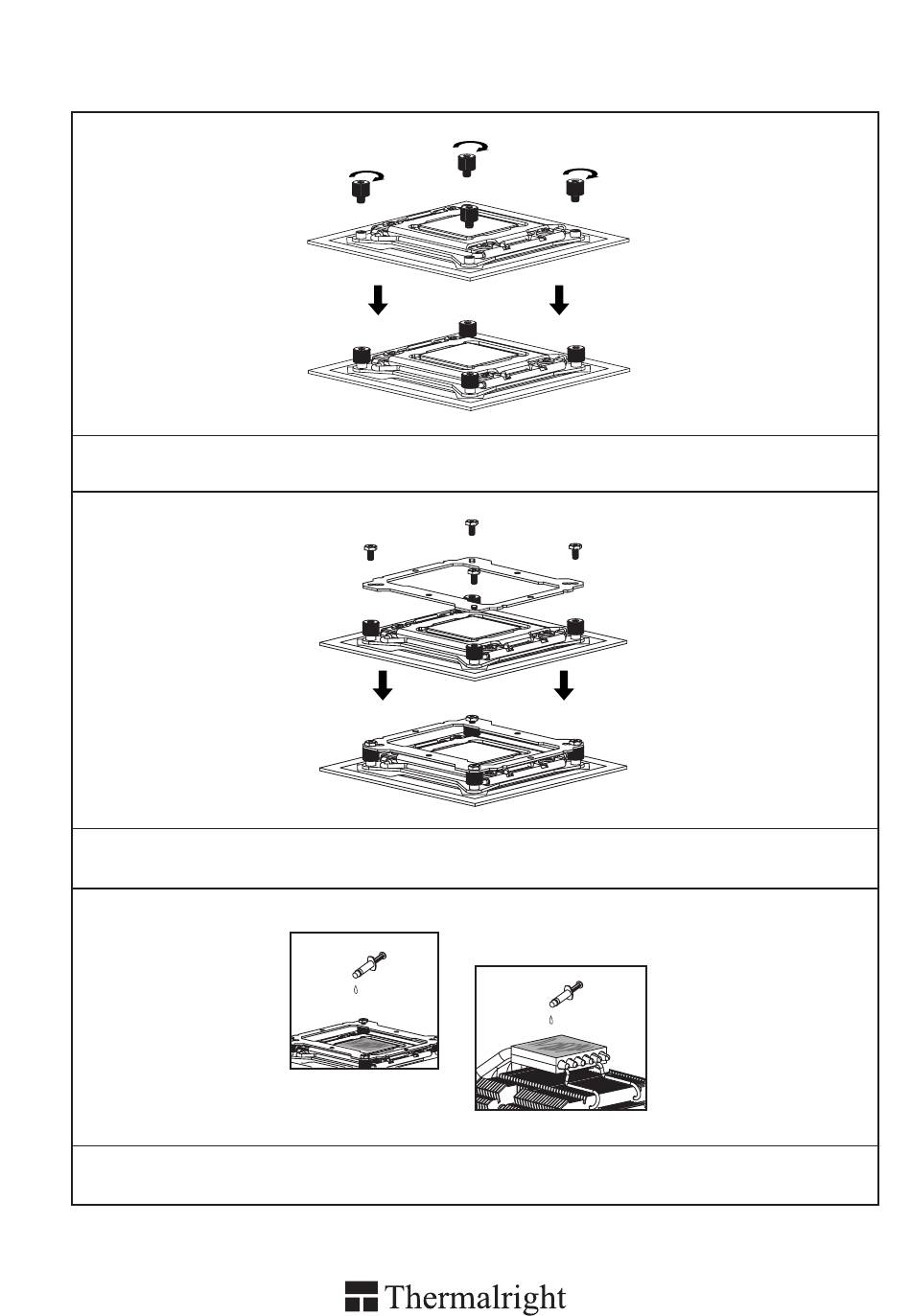 Thermalright