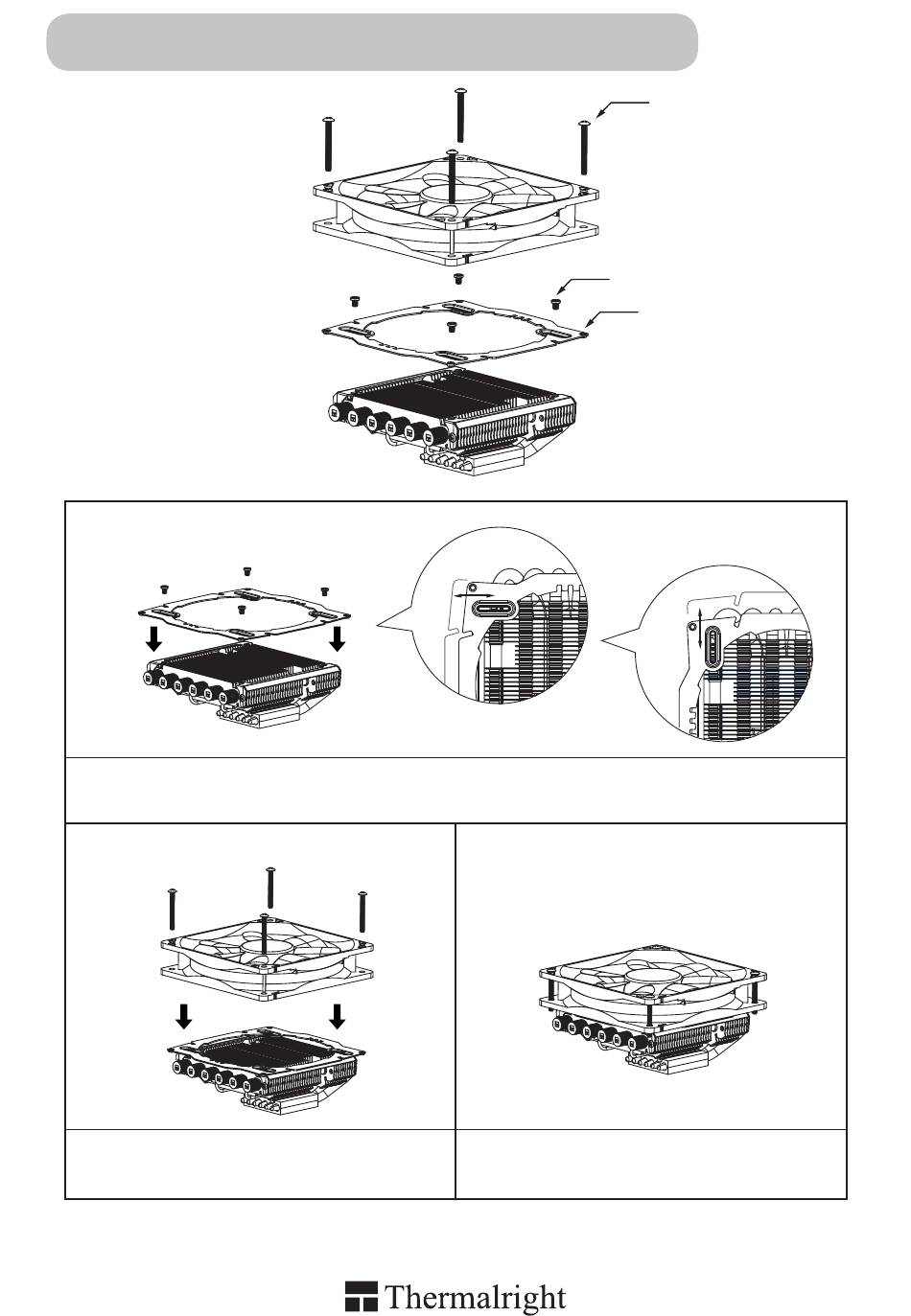 Thermalright