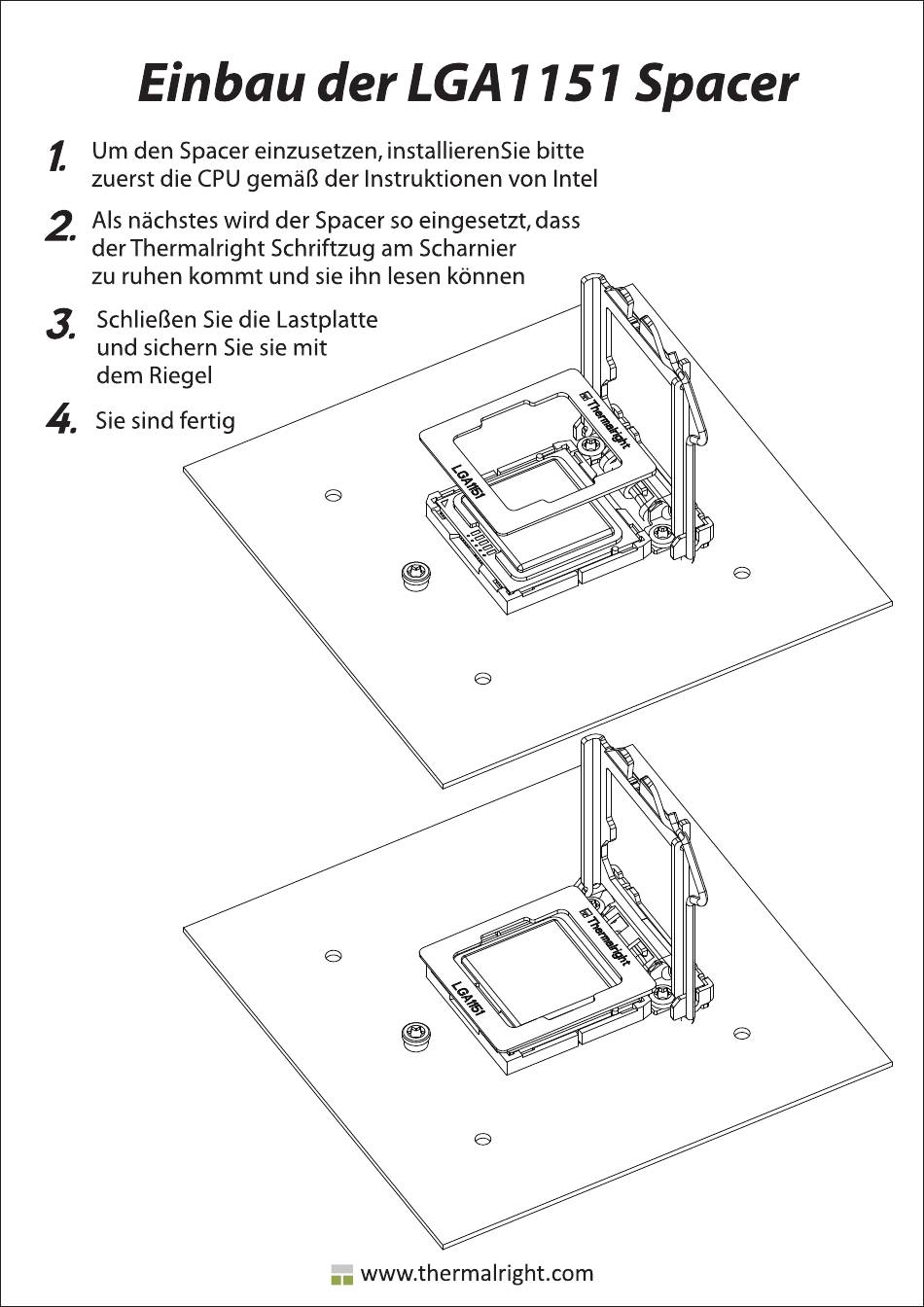 Einbau der LGA1151 Spacer

1. Um den Spacer einzusetzen, installierenSie bitte zuerst die CPU gemäß der Instruktionen von Intel

2. Als nächstes wird der Spacer so eingesetzt, dass der Thermalright Schriftzug am Scharnier zu ruhen kommt und sie ihn lesen können

3. Schließen Sie die Lastplatte und sichern Sie sie mit dem Riegel

4. Sie sind fertig

Thermalright

LGA1151

Thermalright

LGA1151

www.thermalright.com