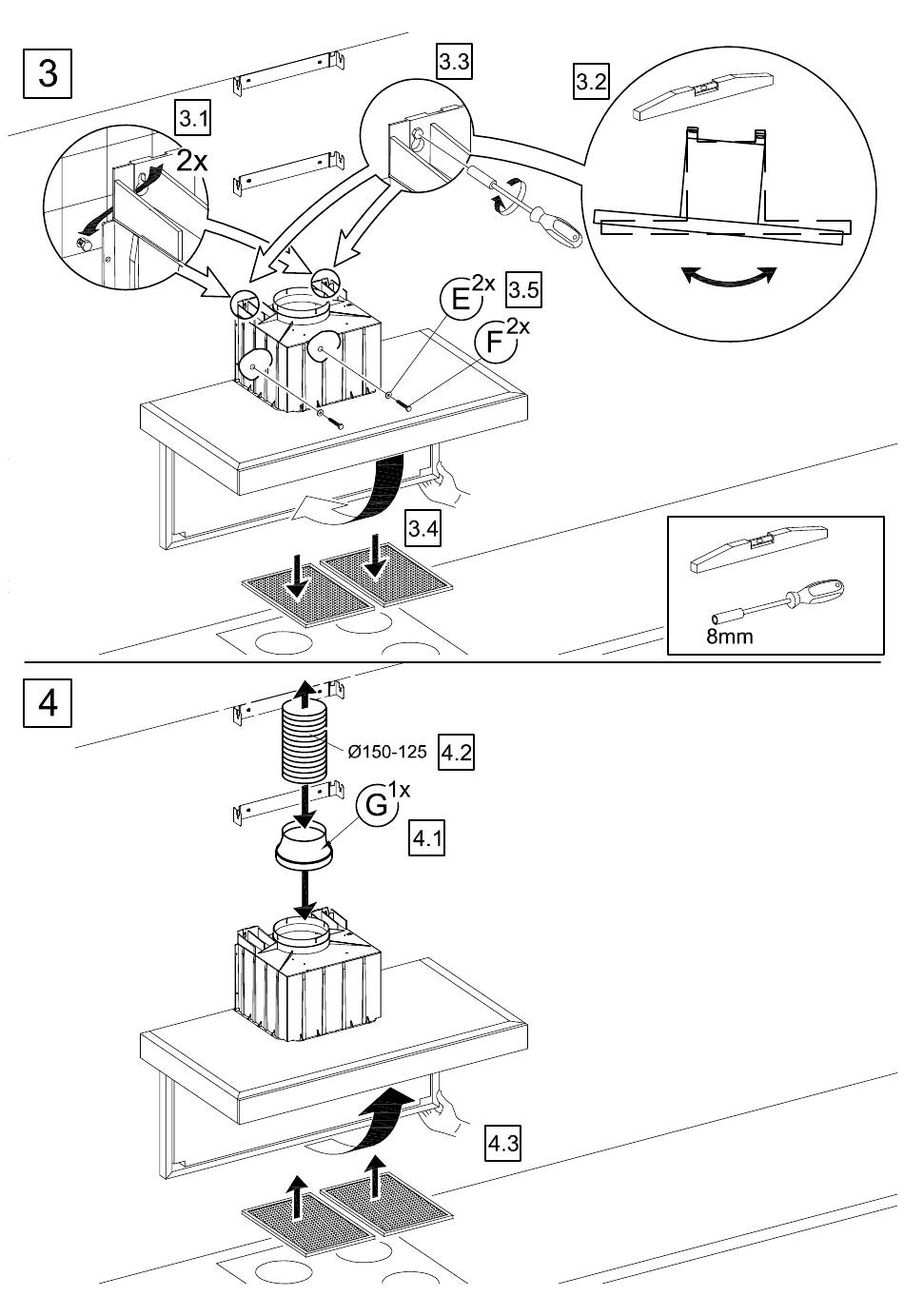 3

3.1

2x

3.3

3.2

E 2x

3.5

F 2x

3.4

8mm

4

Ø150-125

4.2

G 1x

4.1

4.3