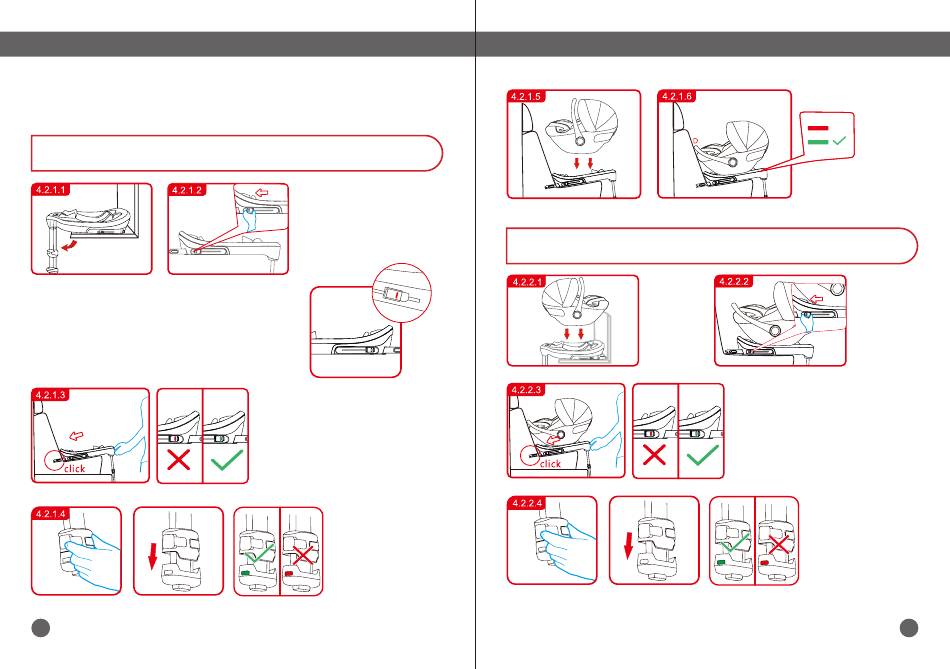 4.2.1.1

4.2.1.2

4.2.1.3

click

4.2.1.4

4.2.1.5

4.2.1.6

4.2.2.1

4.2.2.2

4.2.2.3

click

4.2.2.4