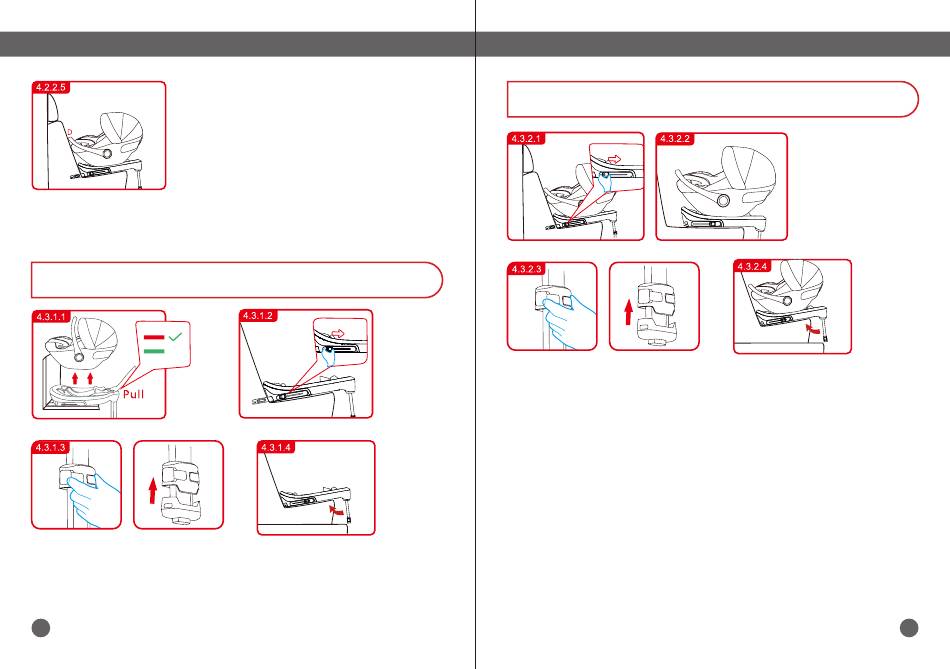 4.2.2.5

4.3.1.1

Pull

4.3.1.2

4.3.1.3

4.3.1.4

4.3.2.1

4.3.2.2

4.3.2.3

4.3.2.4