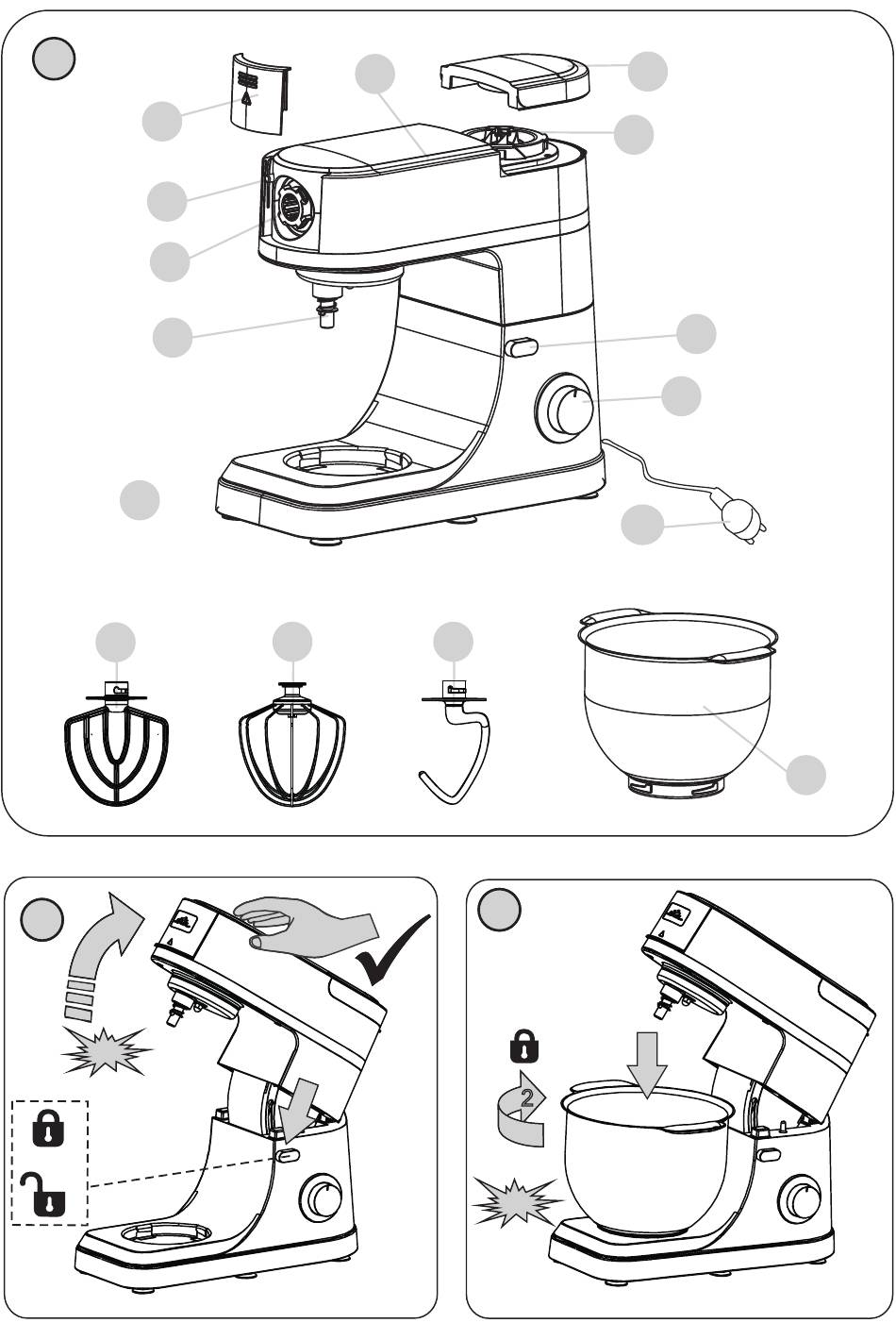 2