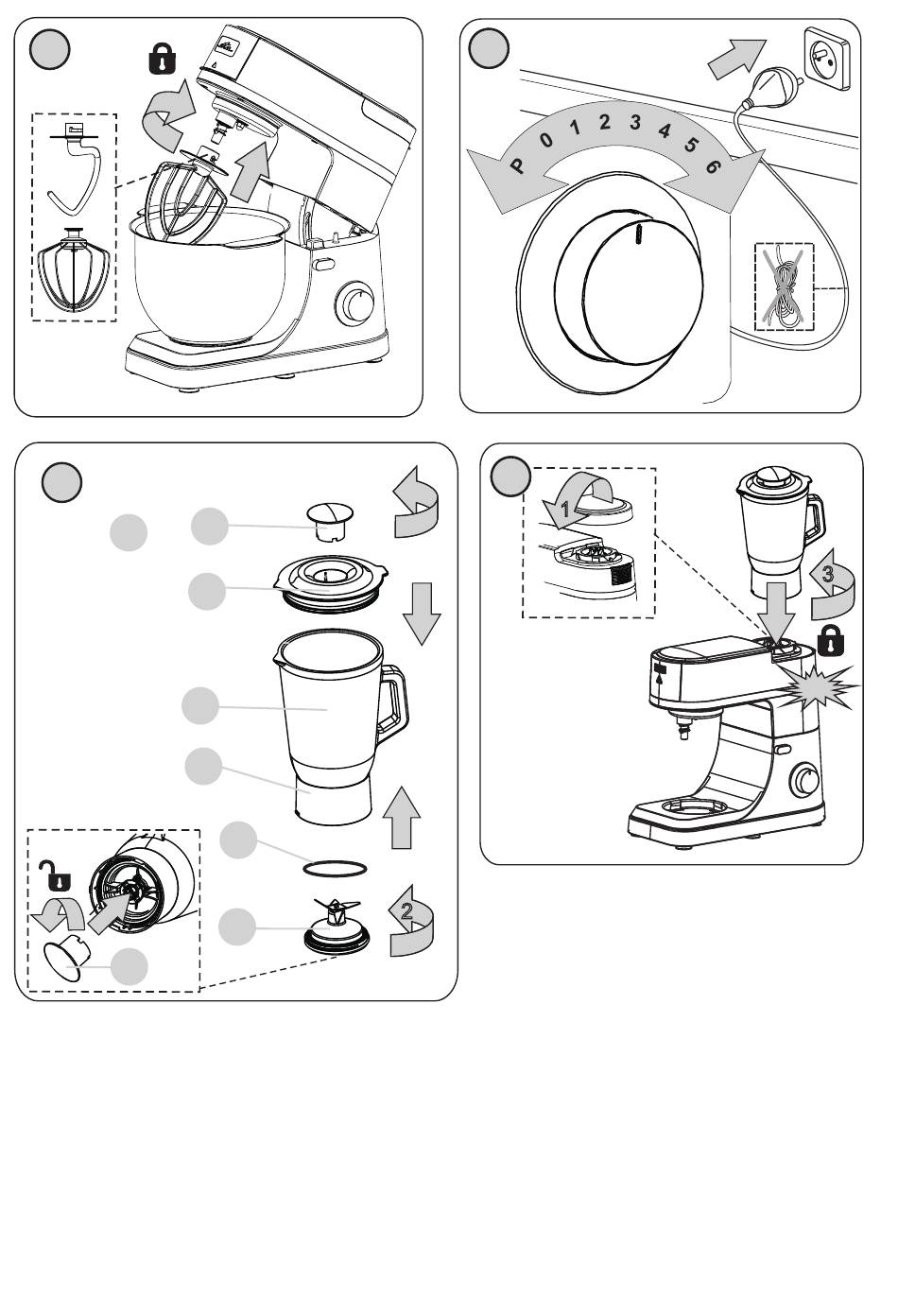 P 0 1 2 3 4 5 6

2

1

3