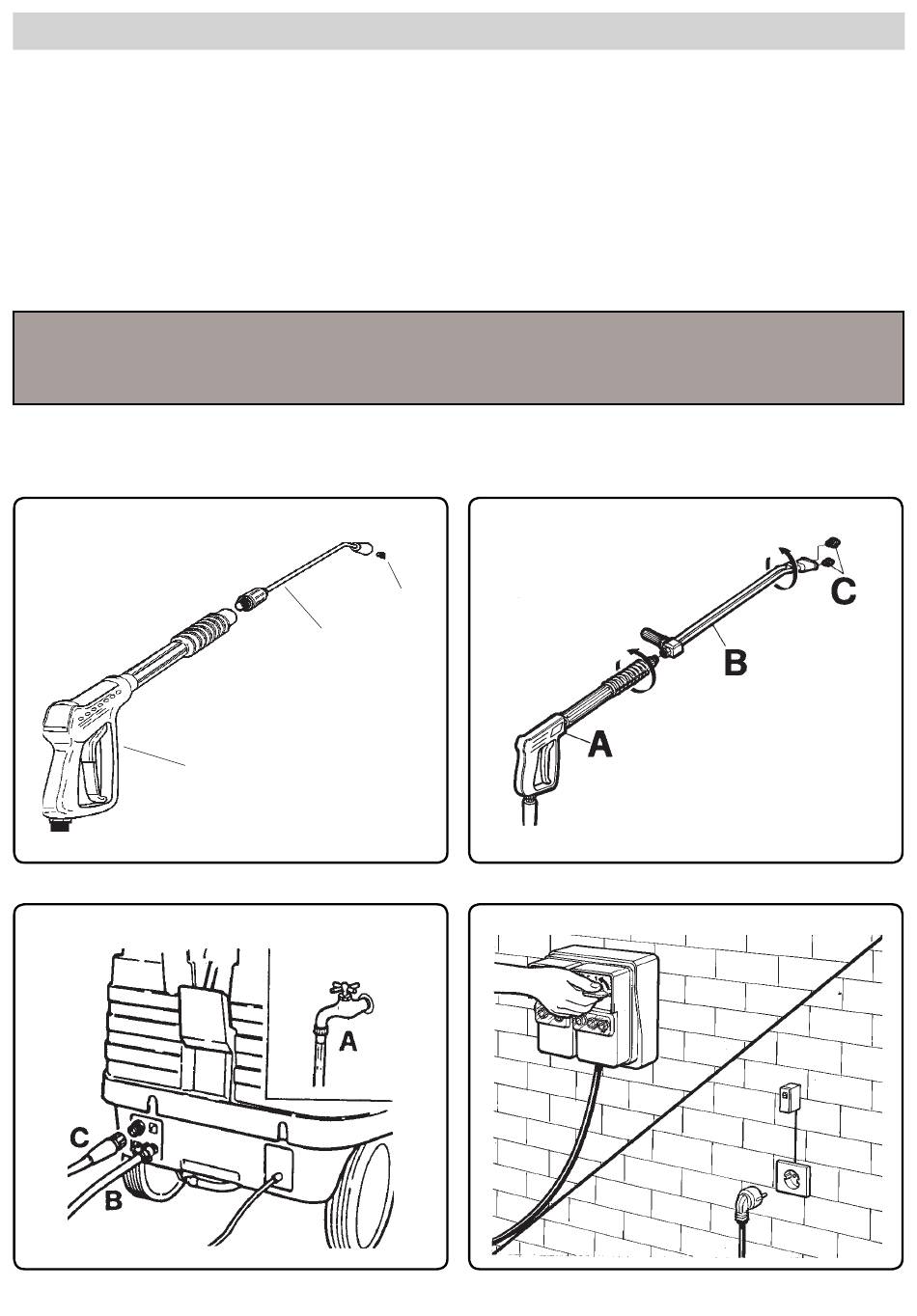 C

B

A

A

C

B