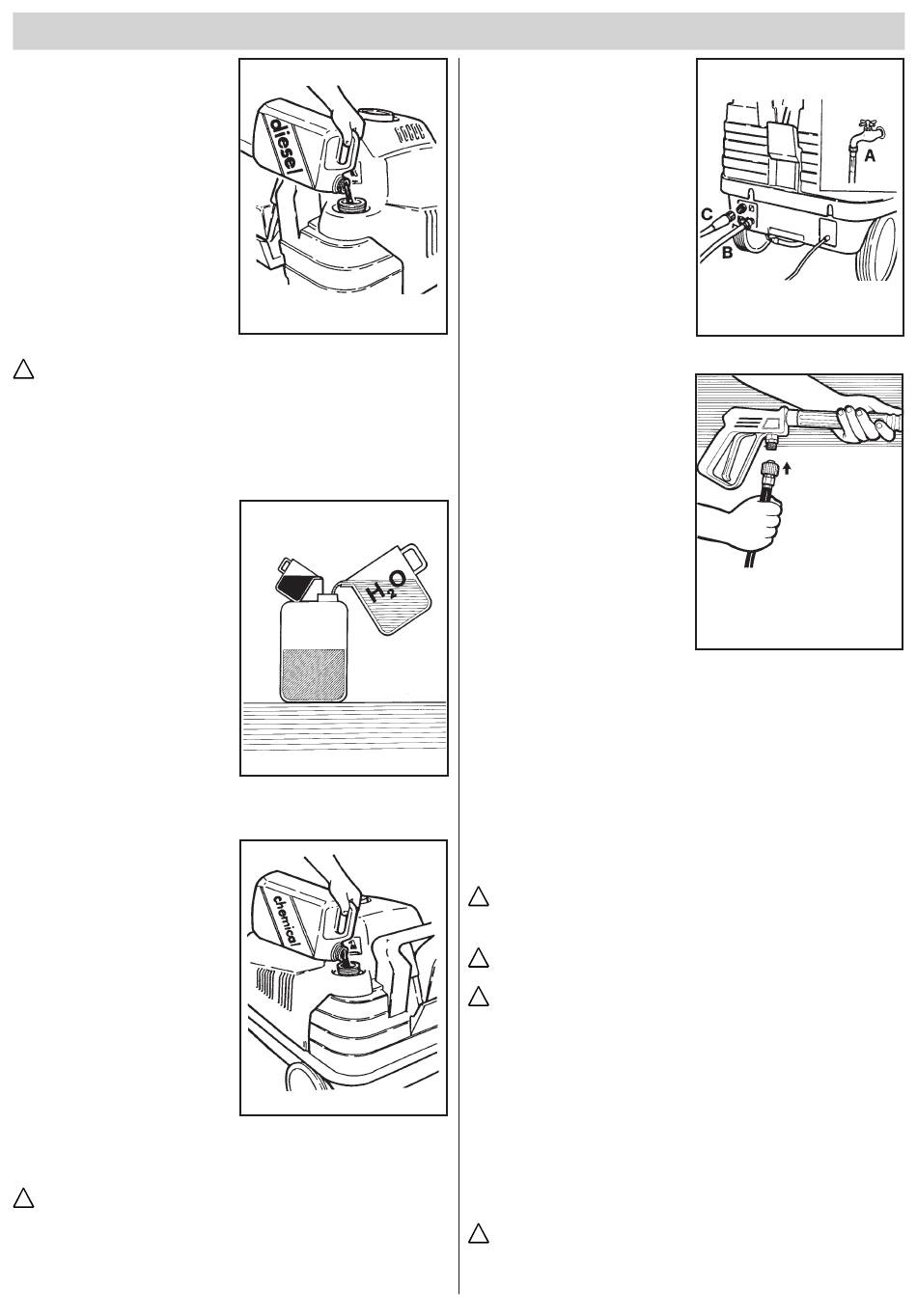 diesel

$H_2O$

chemical

A

C

B