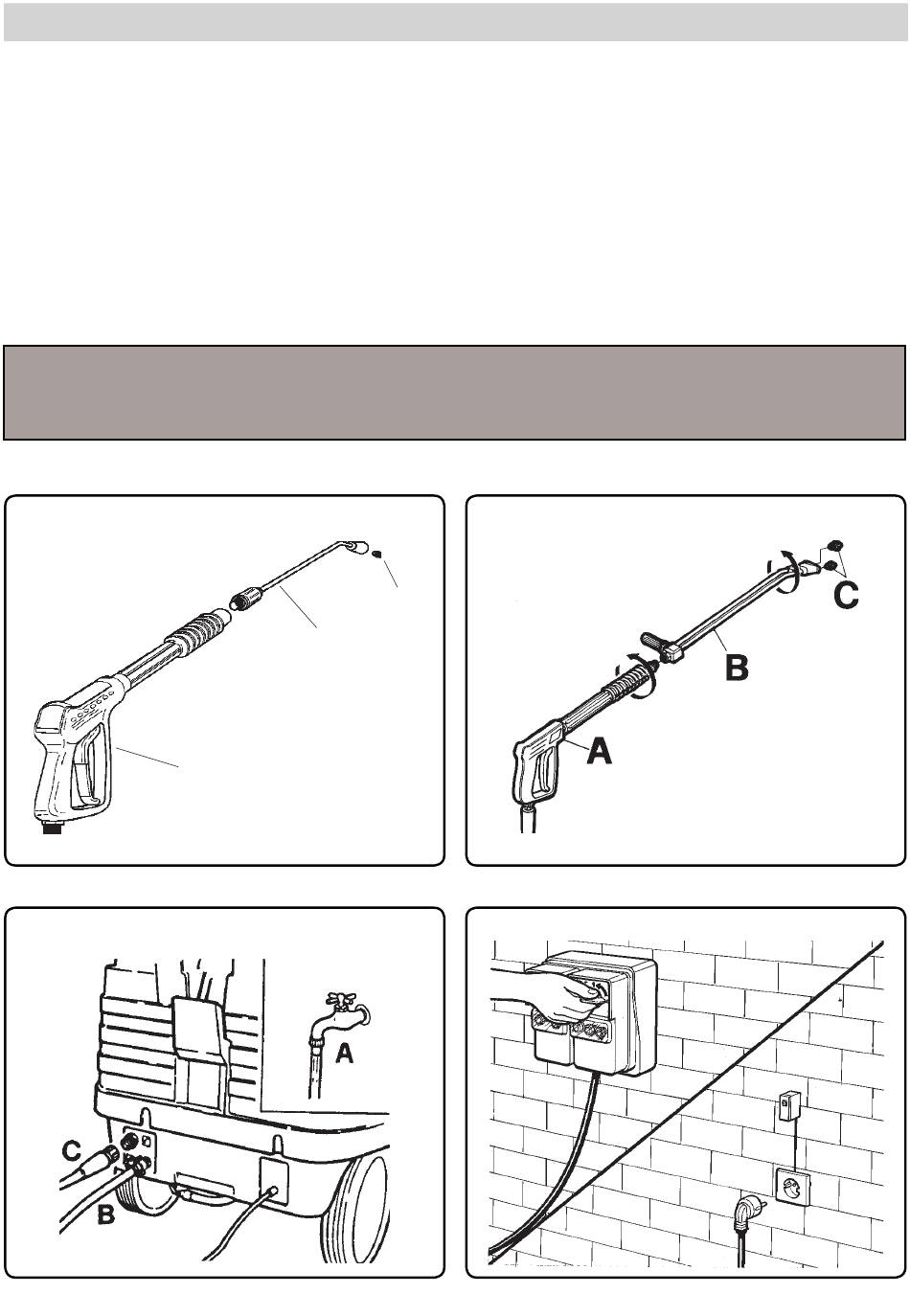 C

B

A

A

C

B