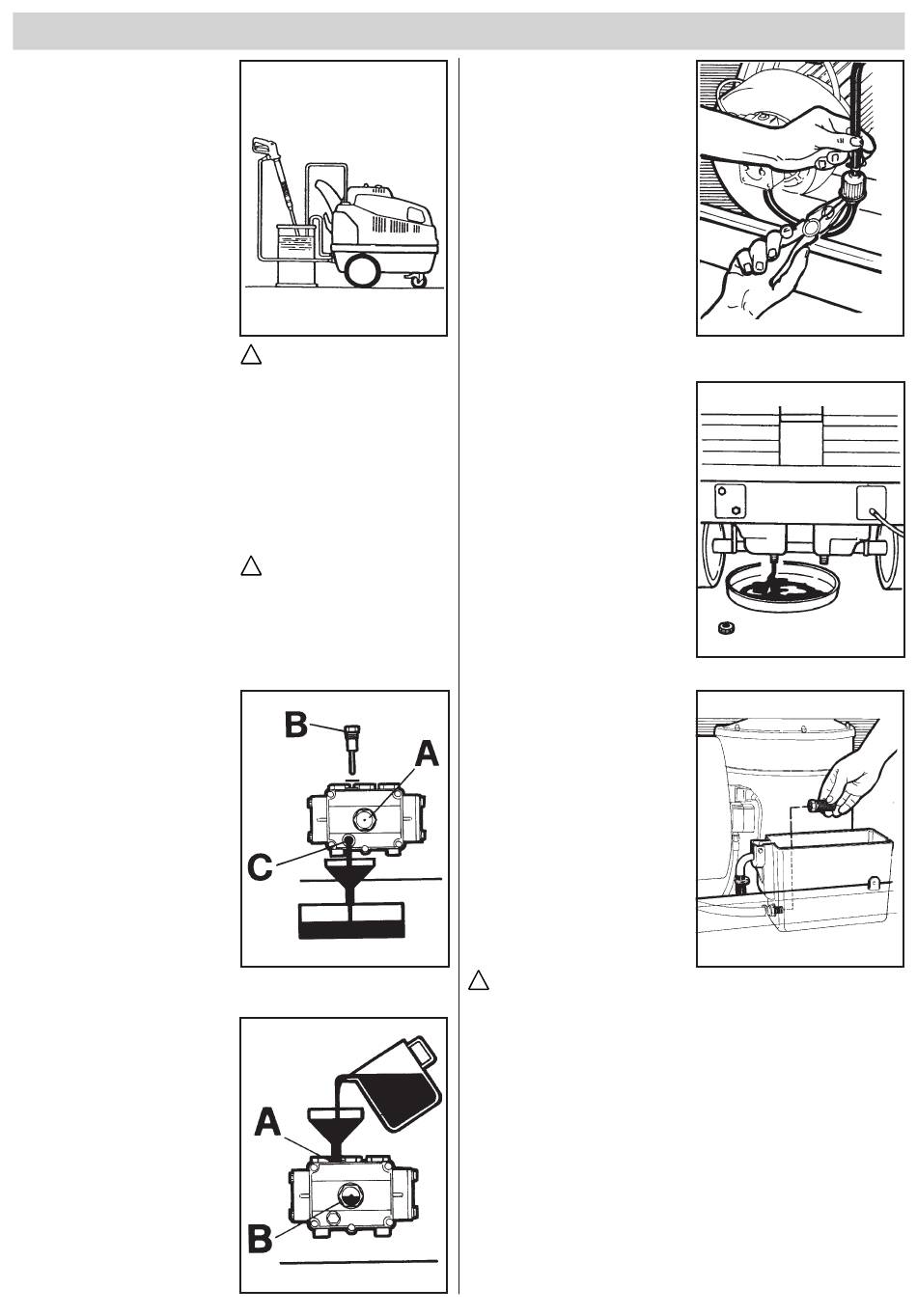 B
A
C

A
B