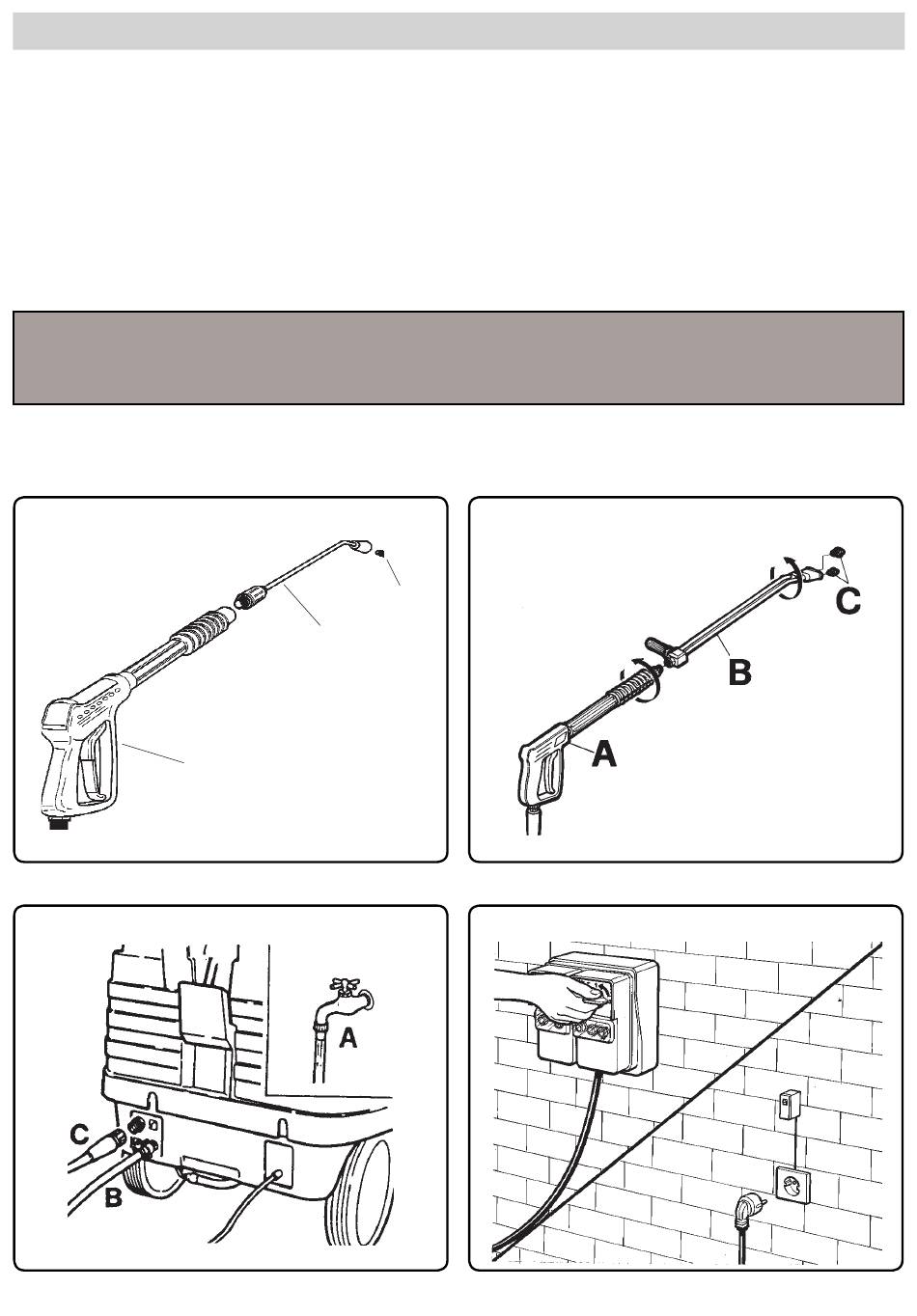 C

B

A

A

C

B