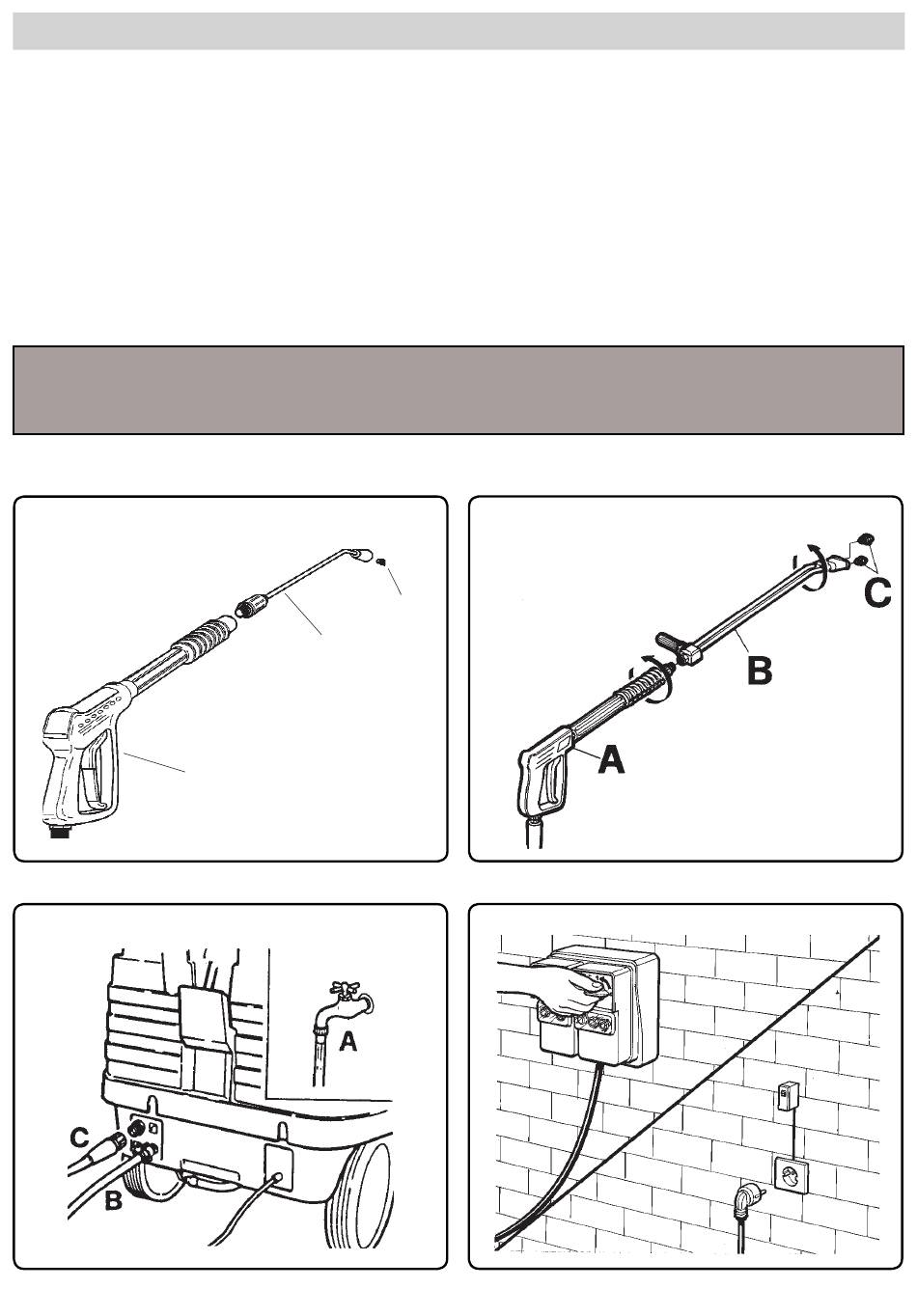 C

B

A

A

C

B