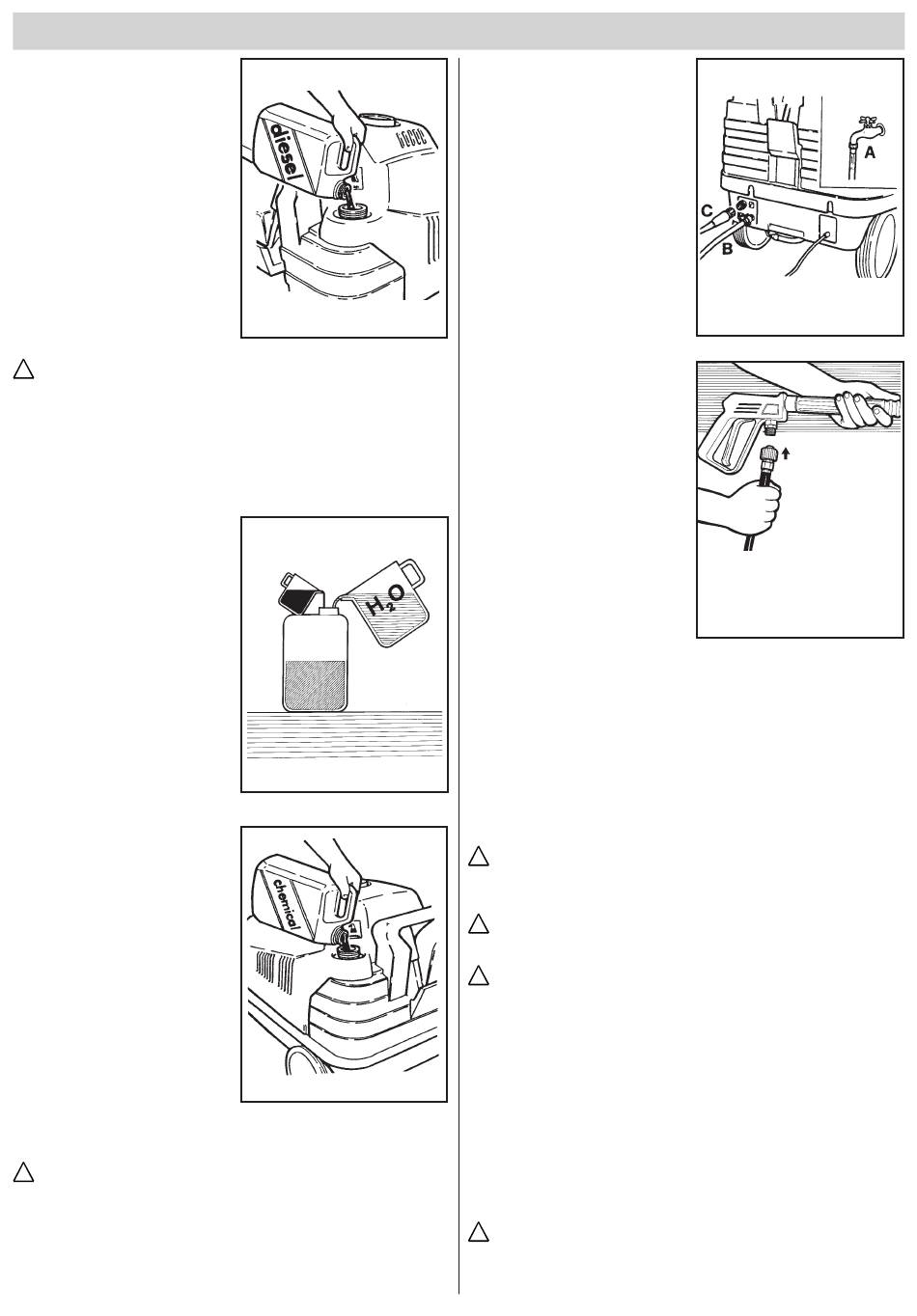 diesel

$H_2O$

chemical

A

C

B